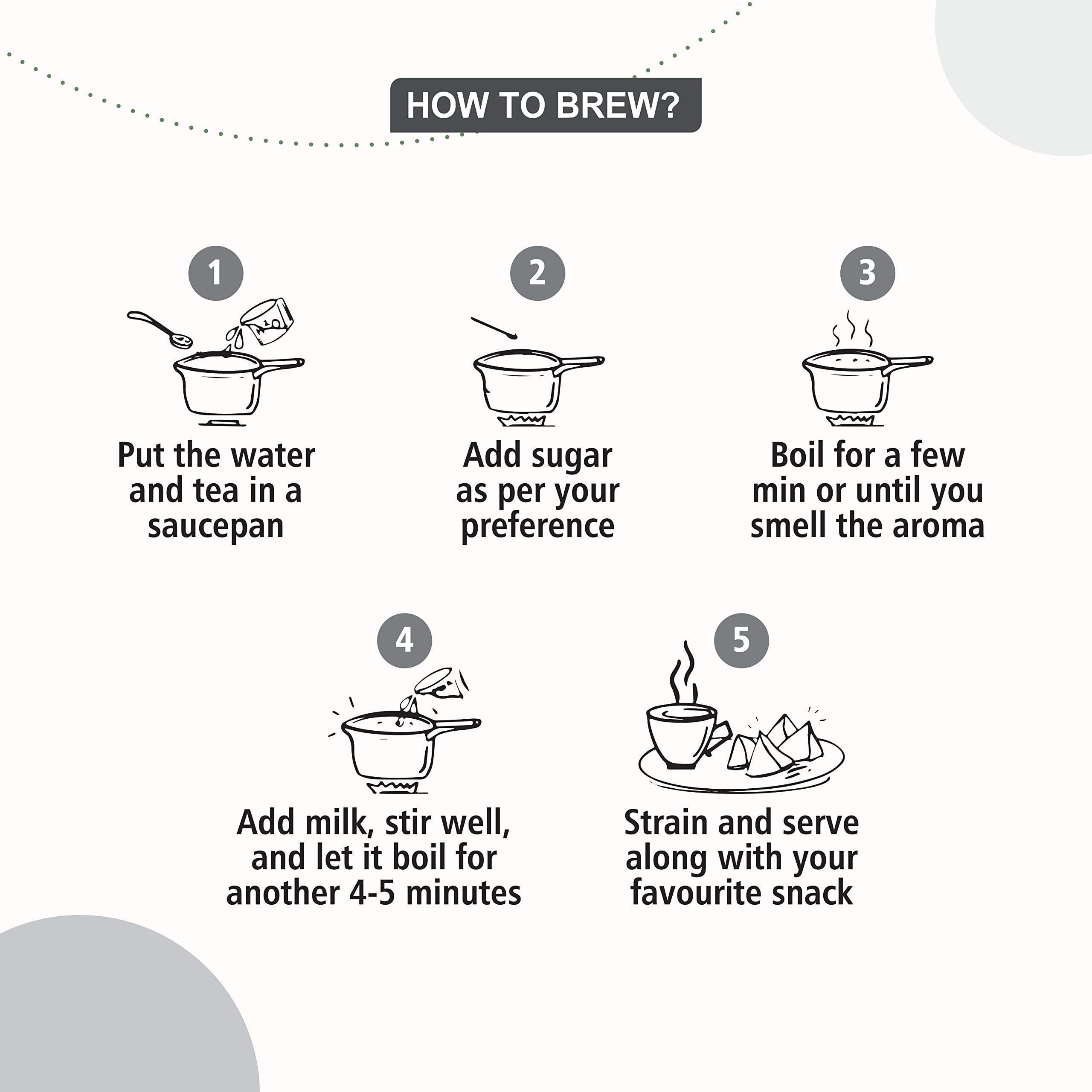 HOW TO BREW?

1
Put the water and tea in a saucepan

2
Add sugar as per your preference

3
Boil for a few min or until you smell the aroma

4
Add milk, stir well, and let it boil for another 4-5 minutes

5
Strain and serve along with your favourite snack