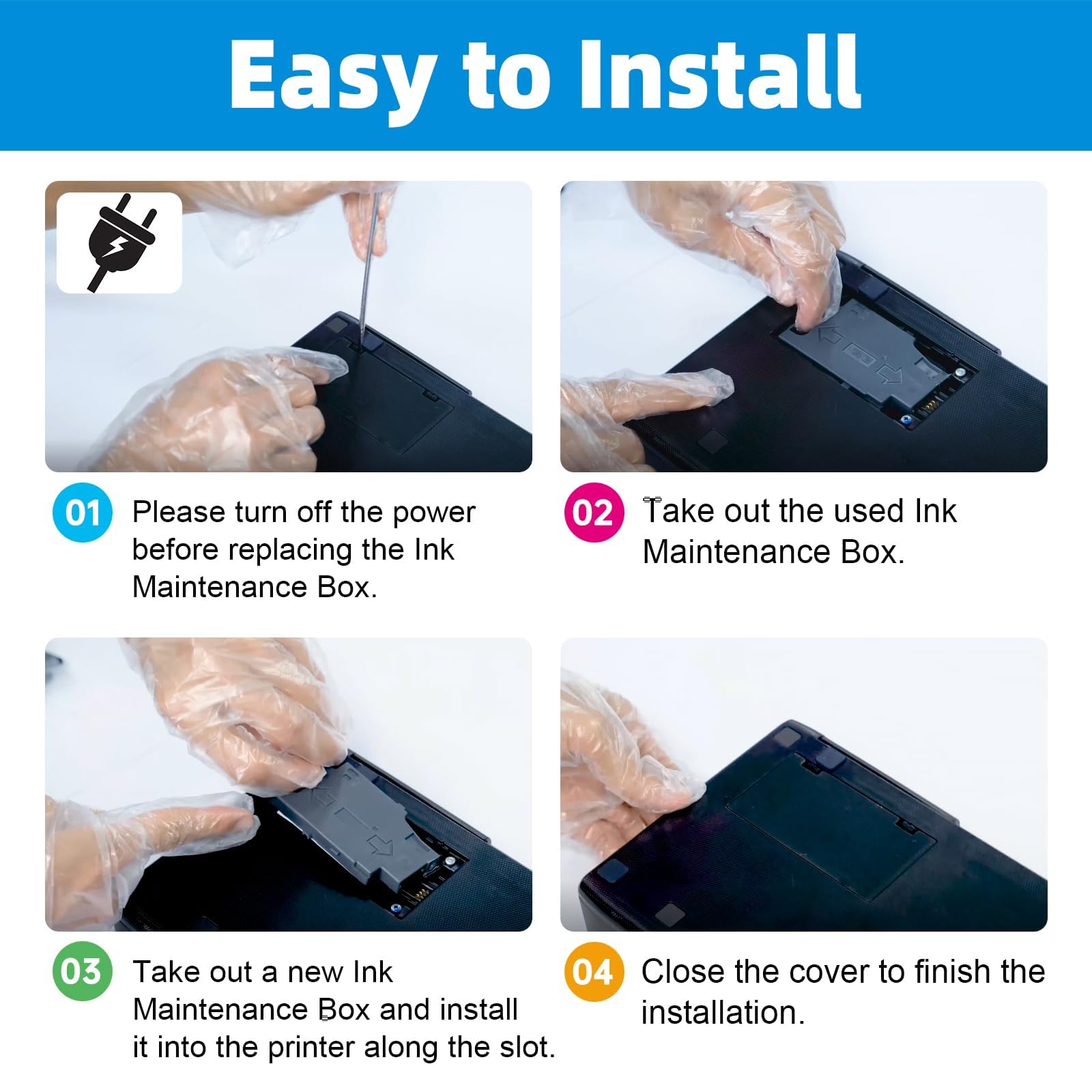 Easy to Install

01 Please turn off the power before replacing the Ink Maintenance Box.

02 Take out the used Ink Maintenance Box.

03 Take out a new Ink Maintenance Box and install it into the printer along the slot.

04 Close the cover to finish the installation.