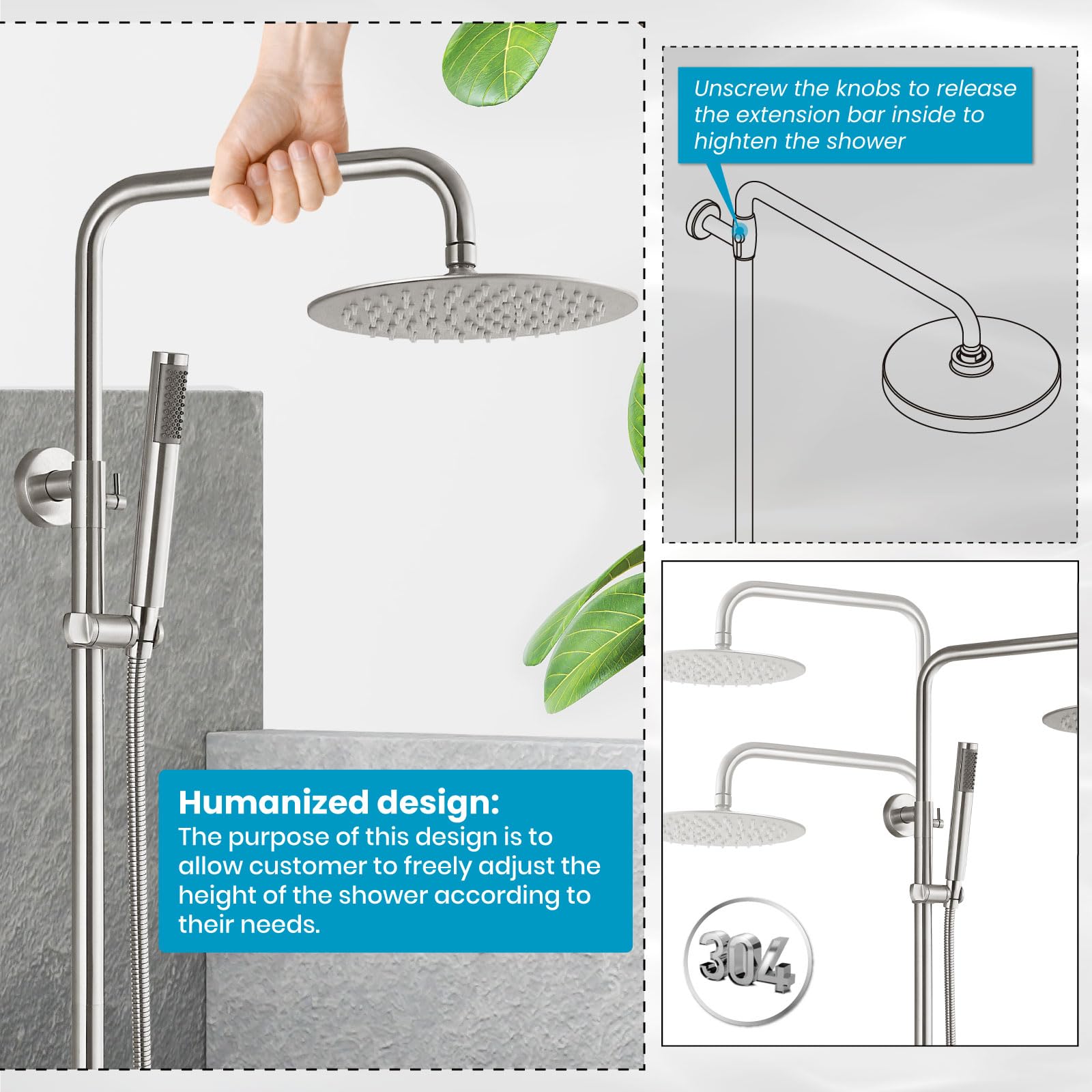 Unscrew the knobs to release the extension bar inside to highten the shower

Humanized design:
The purpose of this design is to allow customer to freely adjust the height of the shower according to their needs.

304