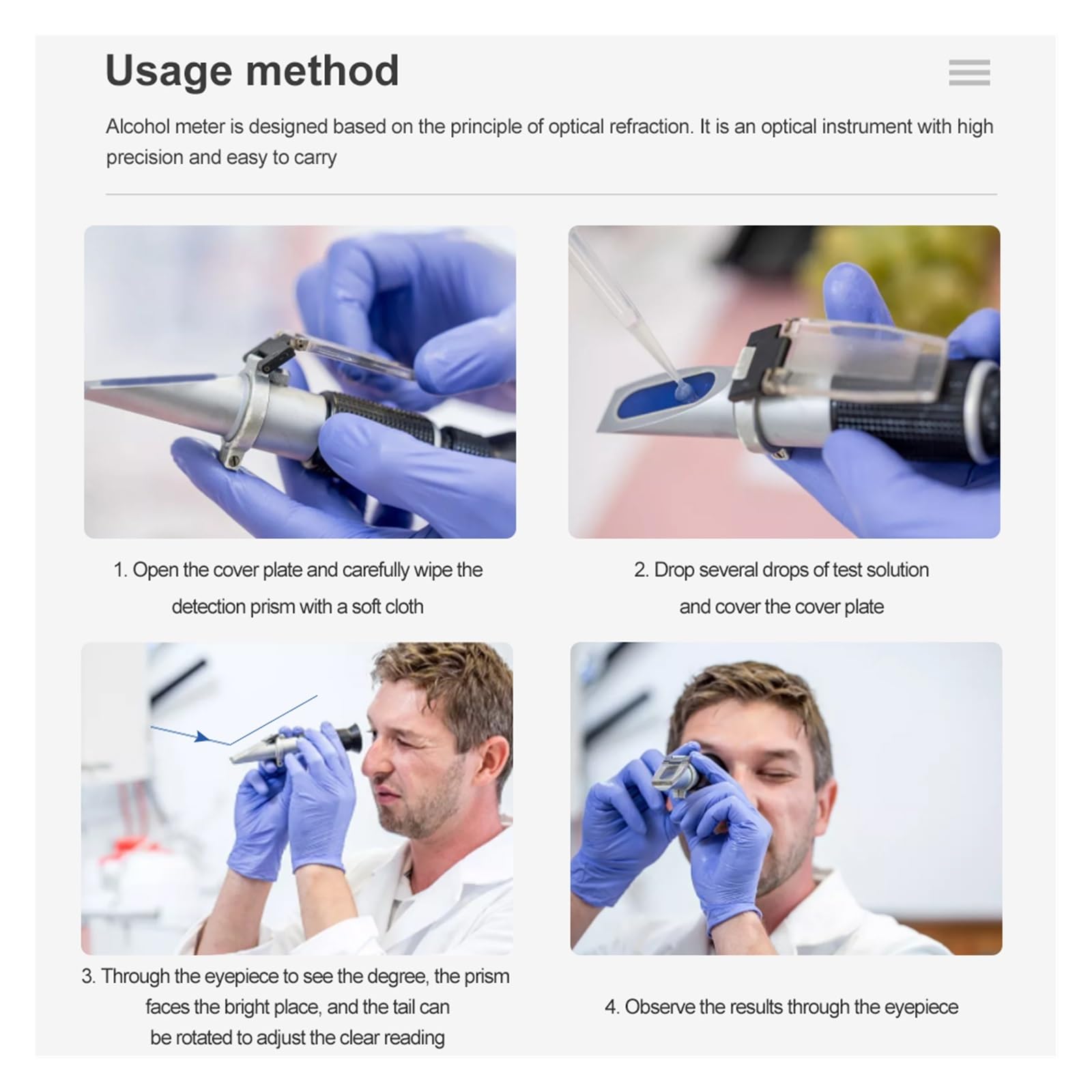 Usage method

Alcohol meter is designed based on the principle of optical refraction. It is an optical instrument with high precision and easy to carry

1. Open the cover plate and carefully wipe the detection prism with a soft cloth

2. Drop several drops of test solution and cover the cover plate

3. Through the eyepiece to see the degree, the prism faces the bright place, and the tail can be rotated to adjust the clear reading

4. Observe the results through the eyepiece