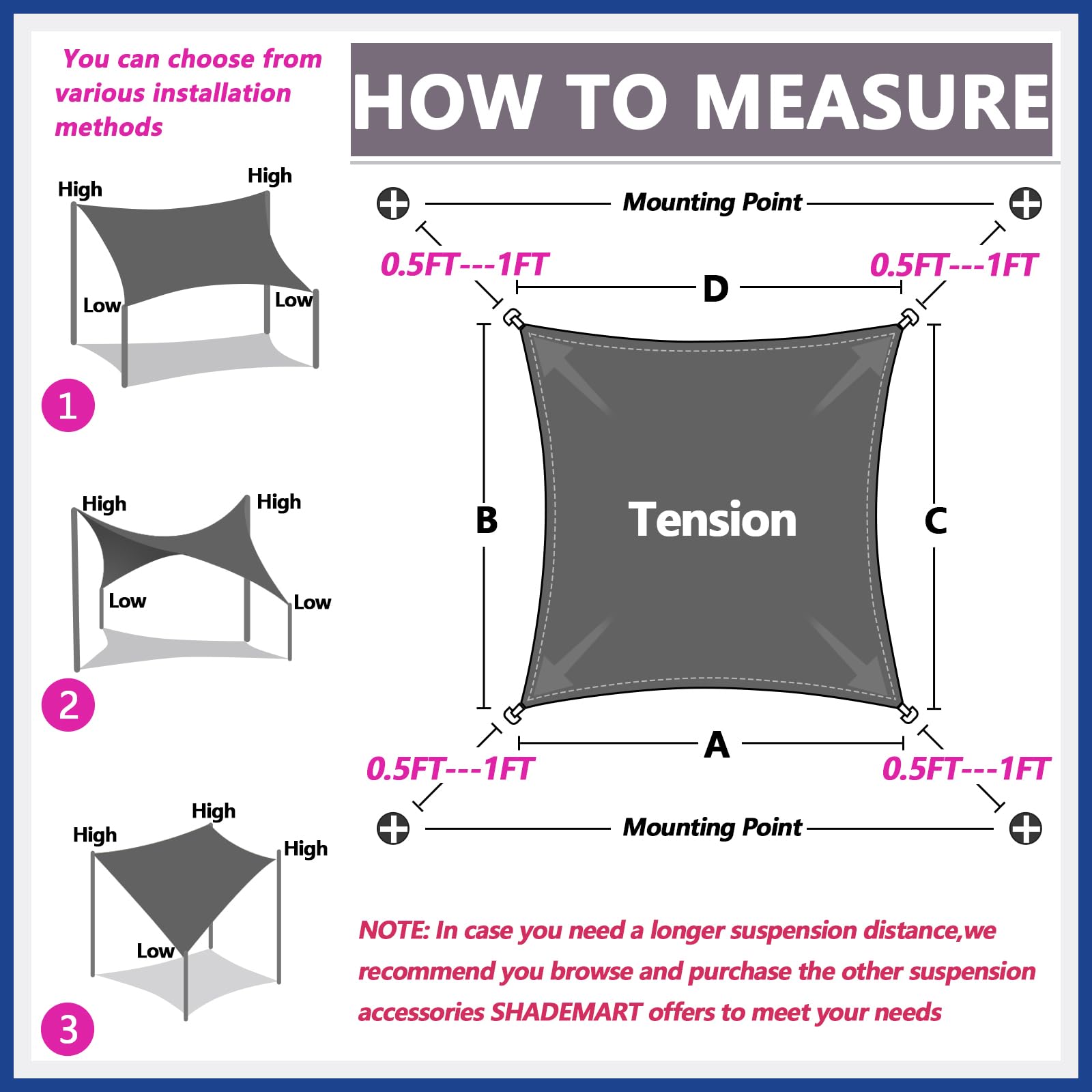 You can choose from various installation methods

High
High
Low
Low
1

High
High
Low
Low
2

High
High
High
Low
3

HOW TO MEASURE

Mounting Point
0.5FT---1FT
0.5FT---1FT
D
B
Tension
C
A
0.5FT---1FT
0.5FT---1FT
Mounting Point

NOTE: In case you need a longer suspension distance,we recommend you browse and purchase the other suspension accessories SHADEMART offers to meet your needs