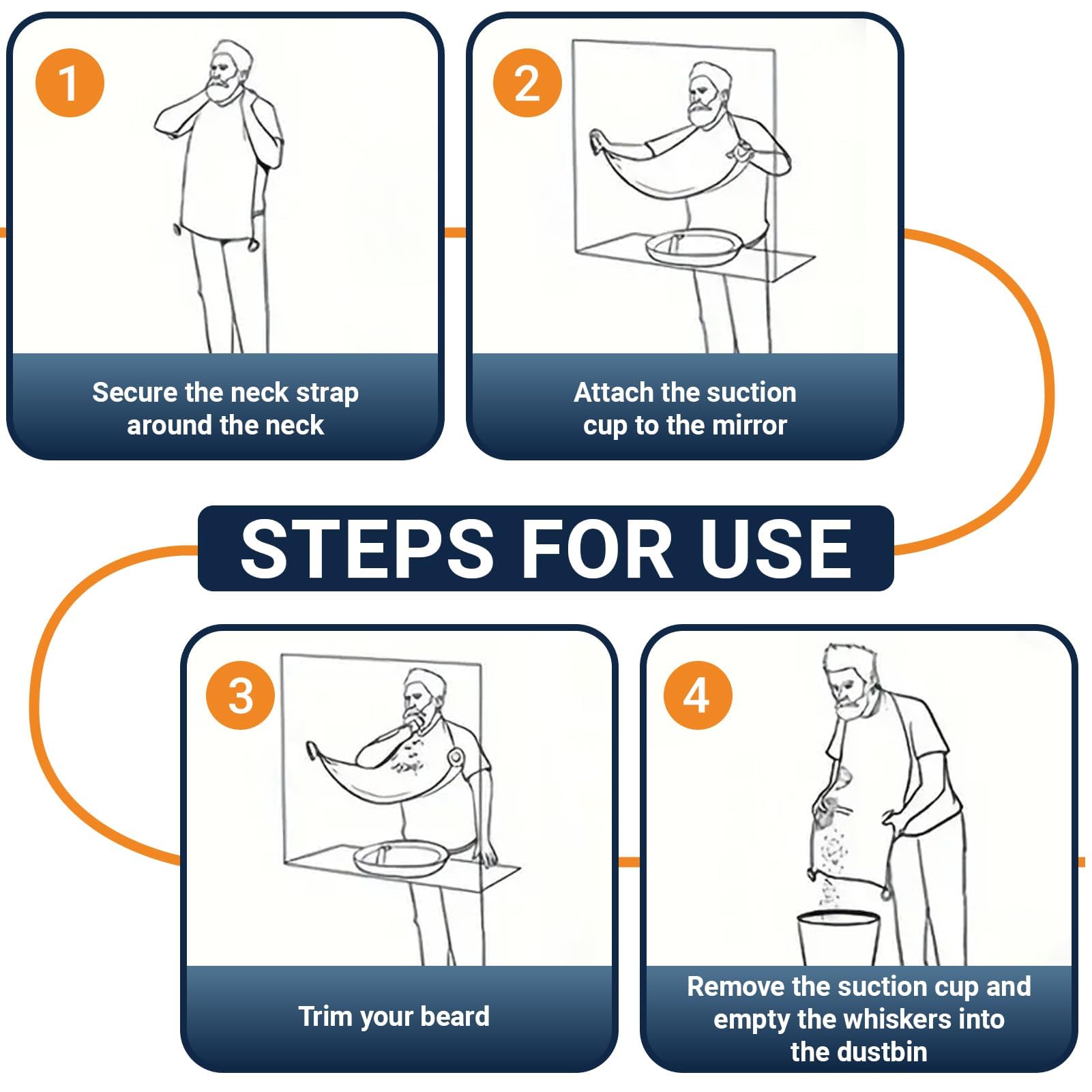 1

Secure the neck strap around the neck

2

Attach the suction cup to the mirror

STEPS FOR USE

3

Trim your beard

4

Remove the suction cup and empty the whiskers into the dustbin