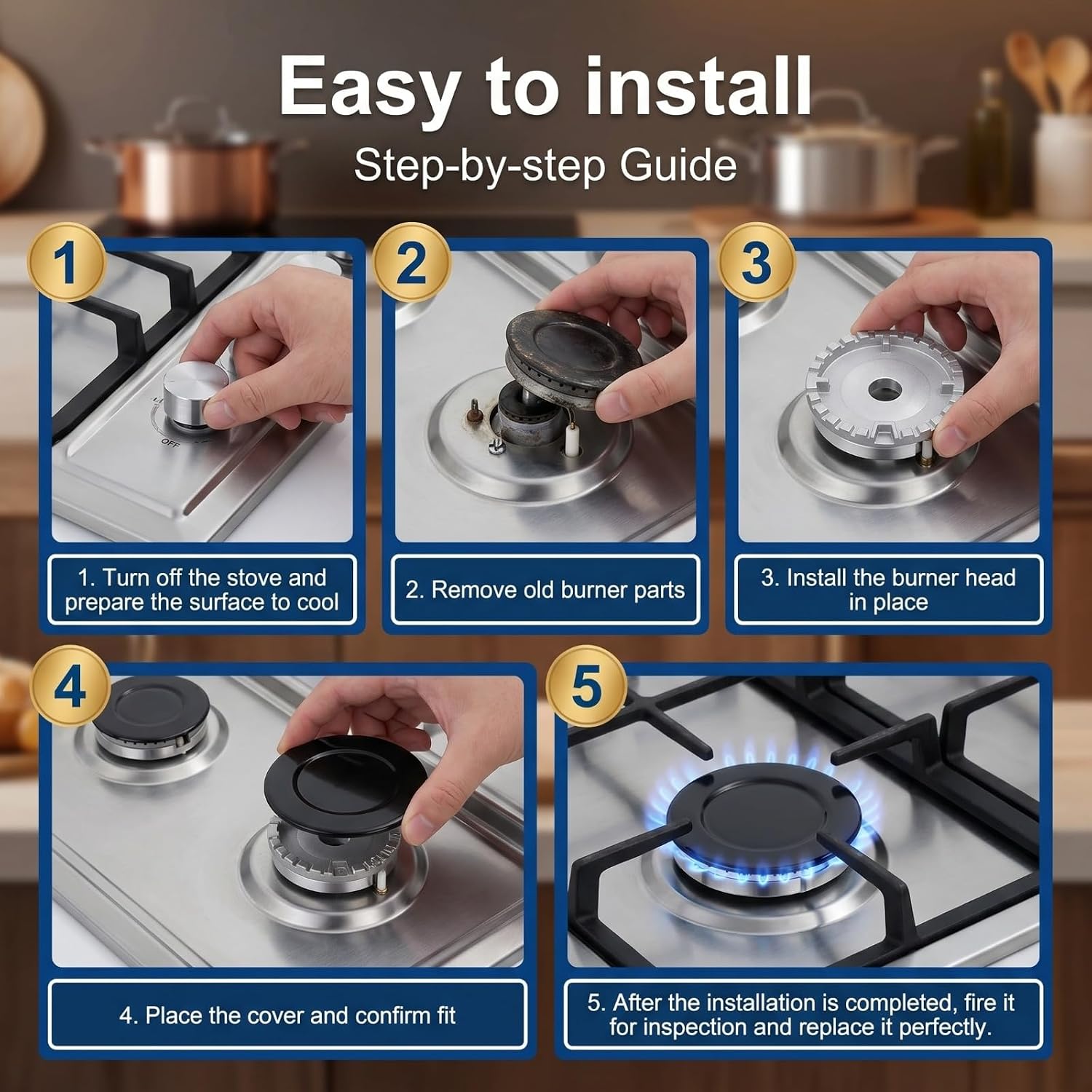 Easy to install
Step-by-step Guide

1

OFF

1. Turn off the stove and prepare the surface to cool

2

2. Remove old burner parts

3

3. Install the burner head in place

4

4. Place the cover and confirm fit

5

5. After the installation is completed, fire it for inspection and replace it perfectly.