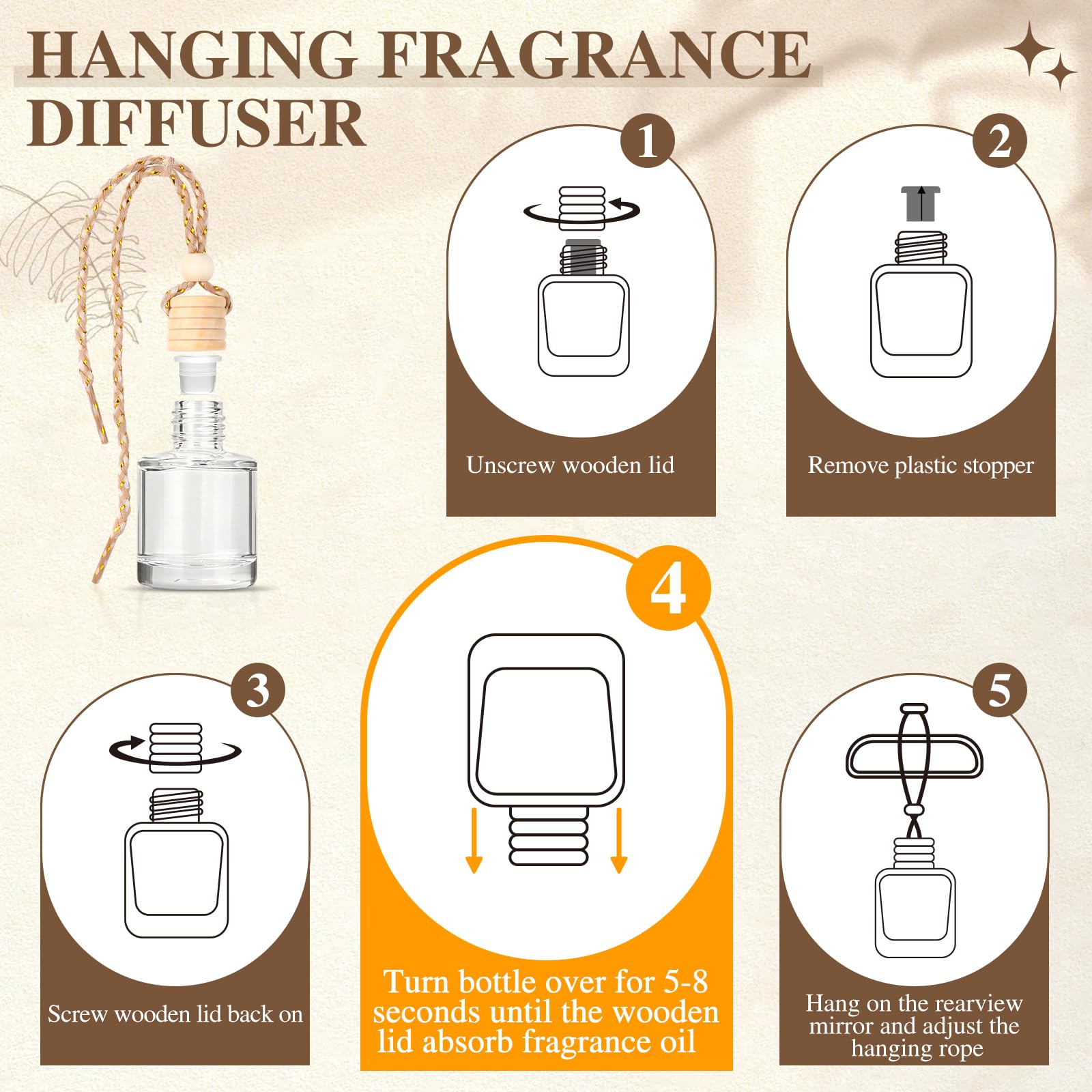 HANGING FRAGRANCE DIFFUSER

1
Unscrew wooden lid

2
Remove plastic stopper

3
Screw wooden lid back on

4
Turn bottle over for 5-8 seconds until the wooden lid absorb fragrance oil

5
Hang on the rearview mirror and adjust the hanging rope