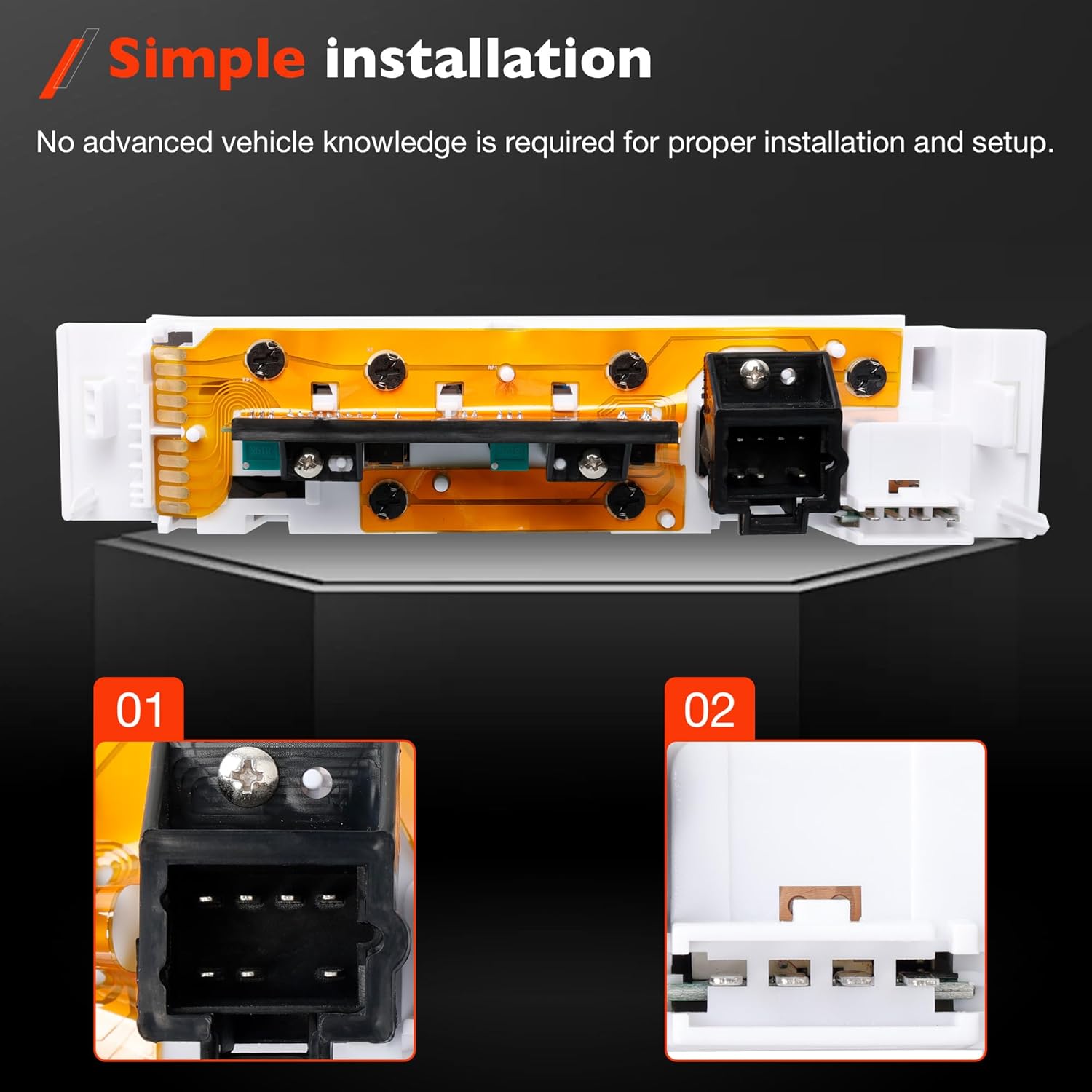 Simple installation

No advanced vehicle knowledge is required for proper installation and setup.

01

02