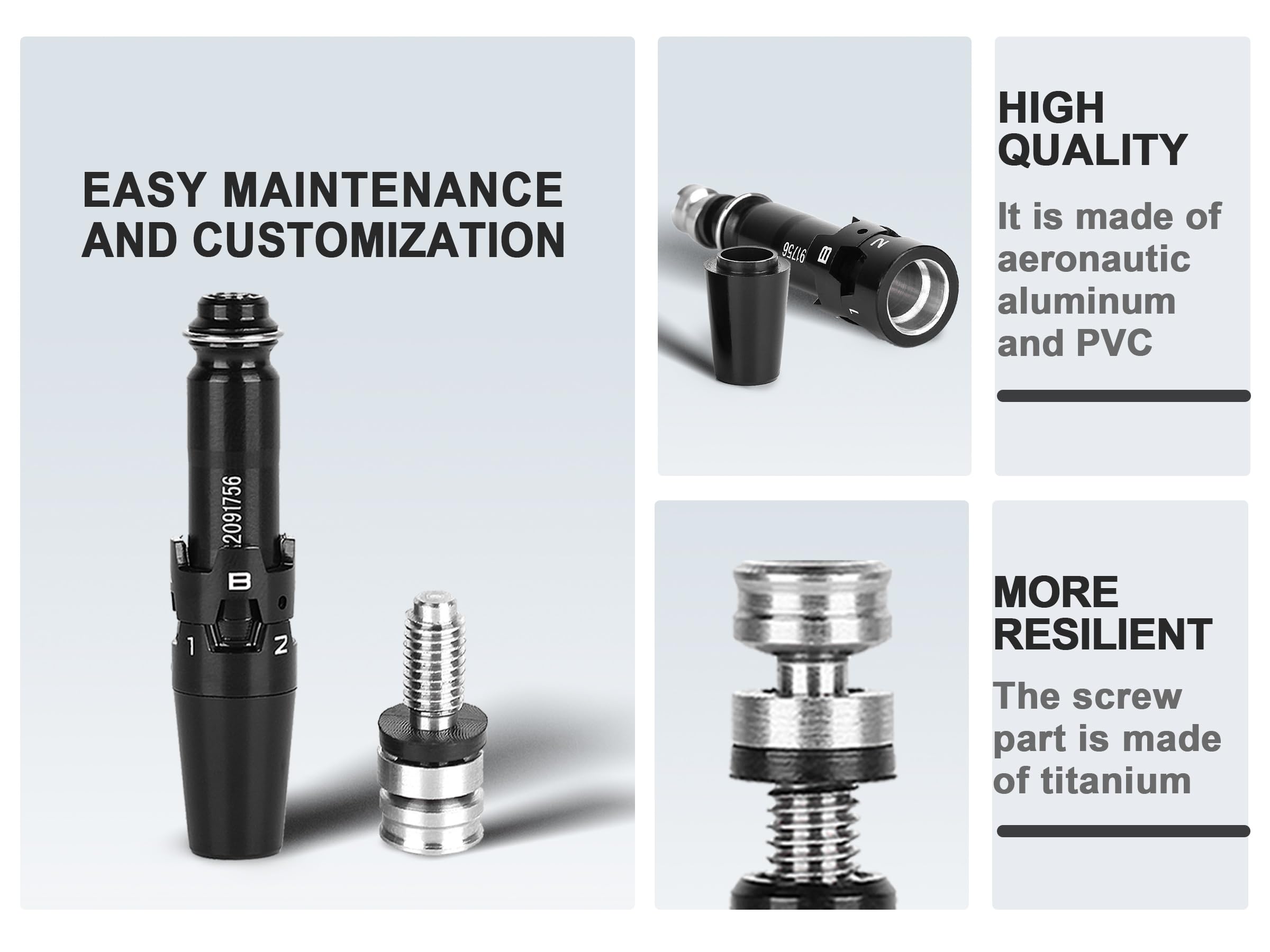 EASY MAINTENANCE AND CUSTOMIZATION

2091756

B

1

2

91756

B

2

1

HIGH QUALITY

It is made of aeronautic aluminum and PVC

MORE RESILIENT

The screw part is made of titanium