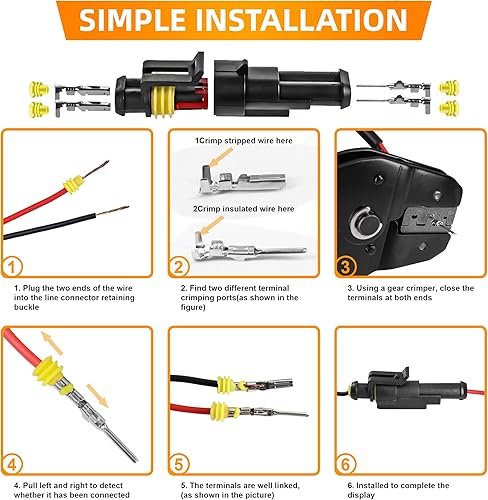 SIMPLE INSTALLATION

1

1. Plug the two ends of the wire into the line connector retaining buckle

1Crimp stripped wire here

2Crimp insulated wire here

2

2. Find two different terminal crimping ports(as shown in the figure)

3

3. Using a gear crimper, close the terminals at both ends

4

4. Pull left and right to detect whether it has been connected

5

5. The terminals are well linked, (as shown in the picture)

6

6. Installed to complete the display