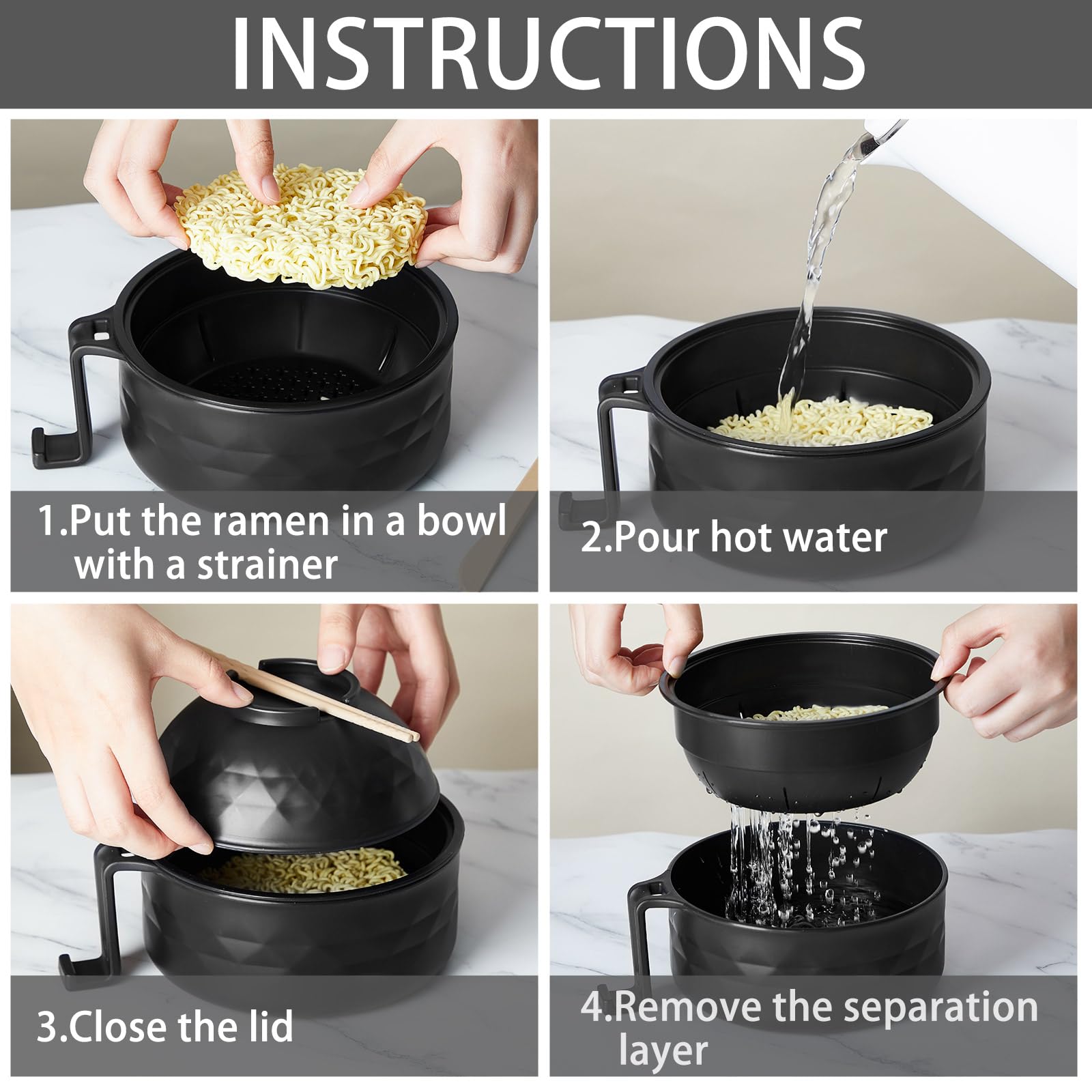 INSTRUCTIONS

1.Put the ramen in a bowl with a strainer

2.Pour hot water

3.Close the lid

4.Remove the separation layer