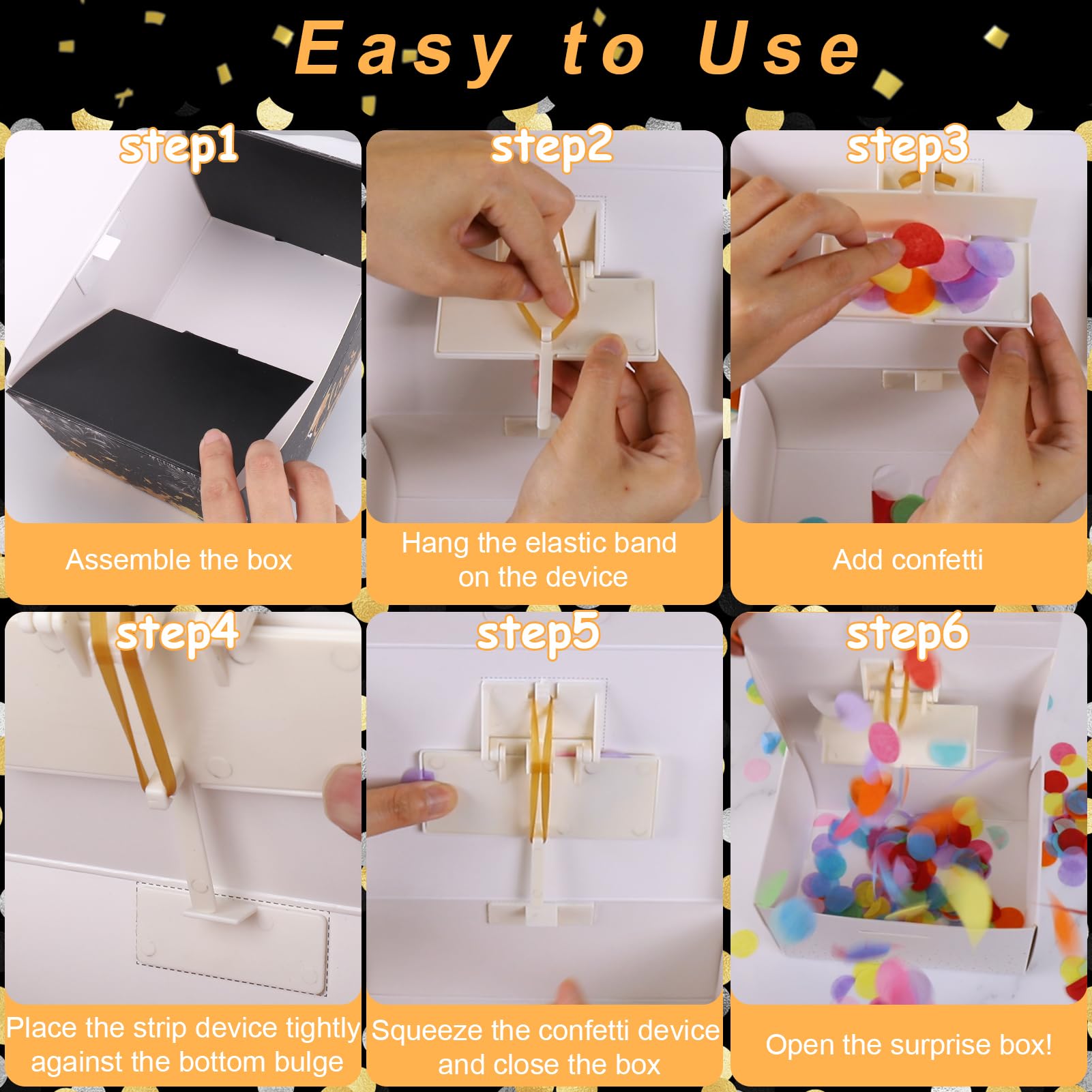 Easy to Use

step1

Assemble the box

step2

Hang the elastic band on the device

step3

Add confetti

step4

Place the strip device tightly against the bottom bulge

step5

Squeeze the confetti device and close the box

step6

Open the surprise box!