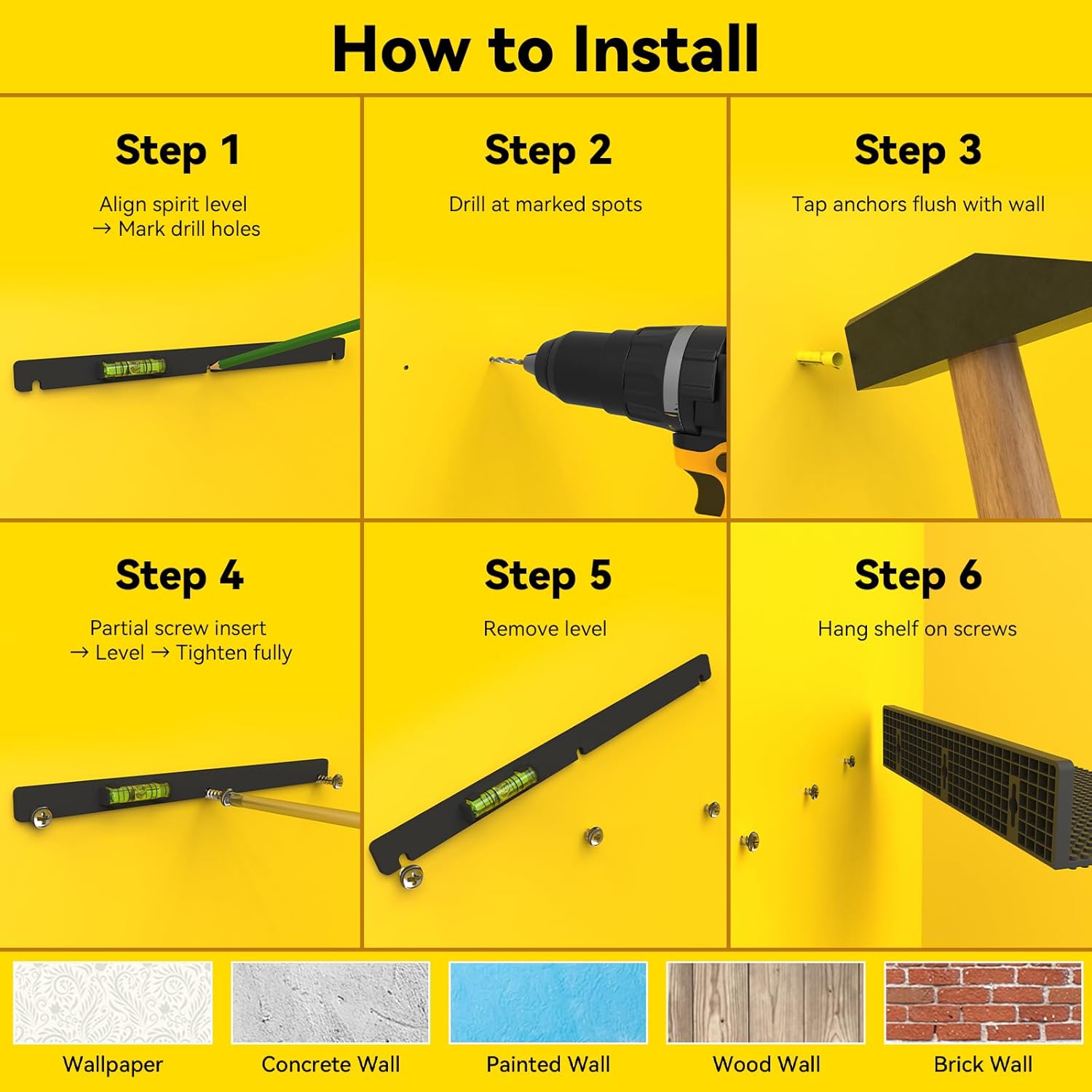 How to Install

Step 1

Align spirit level → Mark drill holes

Step 2

Drill at marked spots

Step 3

Tap anchors flush with wall

Step 4

Partial screw insert → Level → Tighten fully

Step 5

Remove level

Step 6

Hang shelf on screws

Wallpaper

Concrete Wall

Painted Wall

Wood Wall

Brick Wall