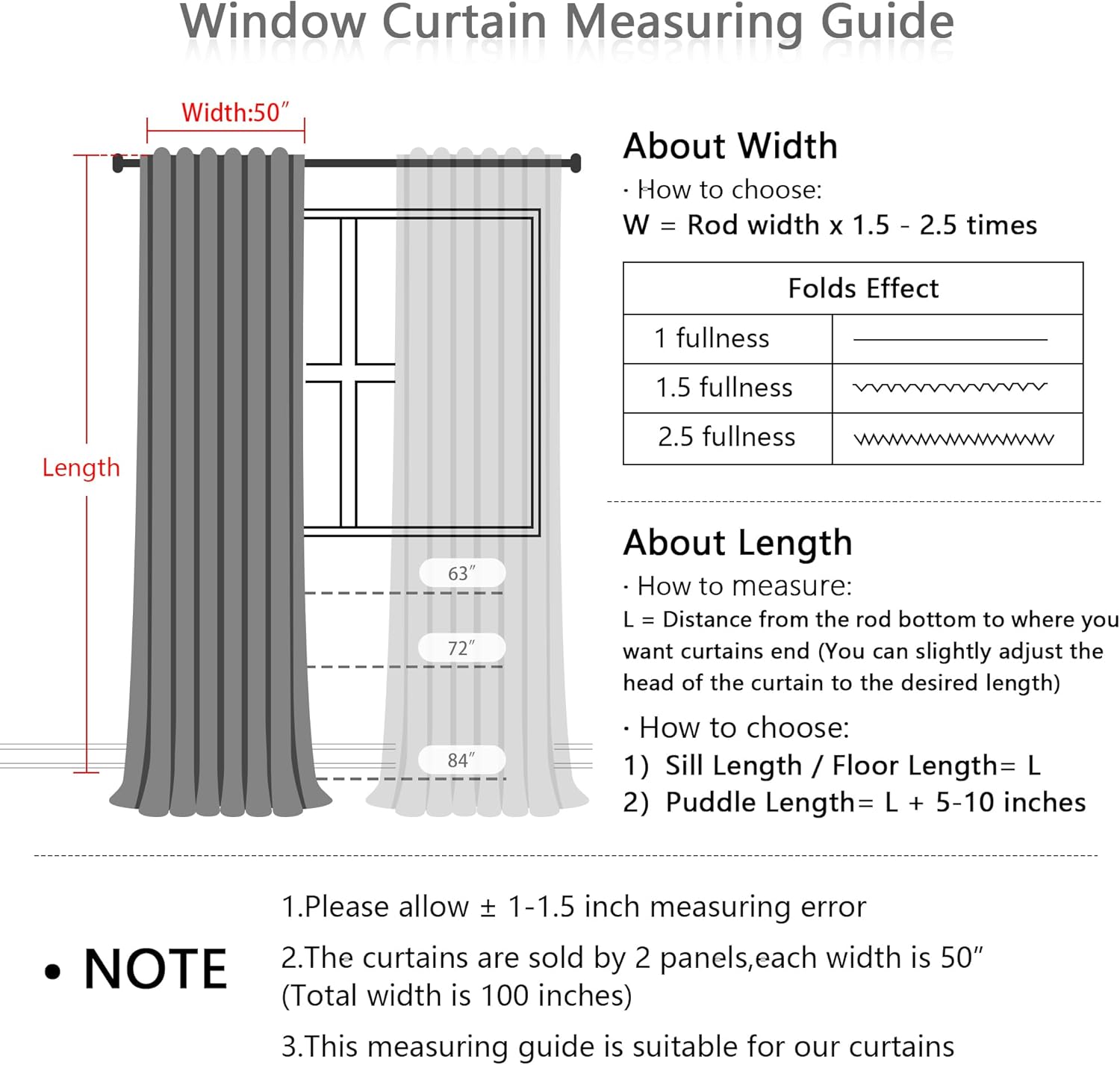 Window Curtain Measuring Guide

Width:50″

Length

63″

72″

84″

About Width

· How to choose:

W = Rod width x 1.5 - 2.5 times

| Folds Effect | |
|---|---|
| 1 fullness | |
| 1.5 fullness | |
| 2.5 fullness | |

About Length

· How to measure:

L = Distance from the rod bottom to where you want curtains end (You can slightly adjust the head of the curtain to the desired length)

· How to choose:

1) Sill Length / Floor Length= L

2) Puddle Length= L + 5-10 inches

• NOTE

1.Please allow ± 1-1.5 inch measuring error

2.The curtains are sold by 2 panels,each width is 50″ (Total width is 100 inches)

3.This measuring guide is suitable for our curtains