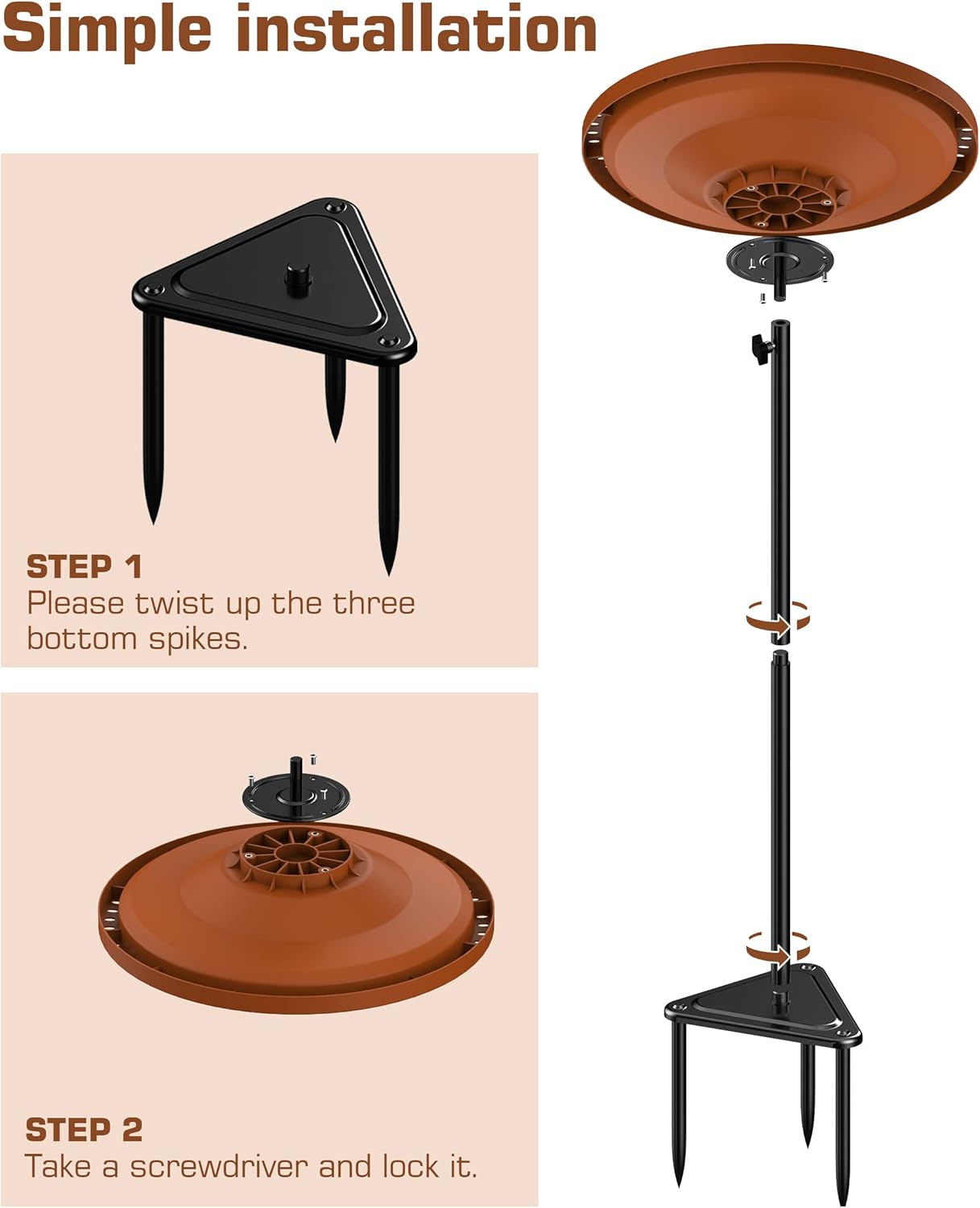 Simple installation

STEP 1
Please twist up the three bottom spikes.

STEP 2
Take a screwdriver and lock it.