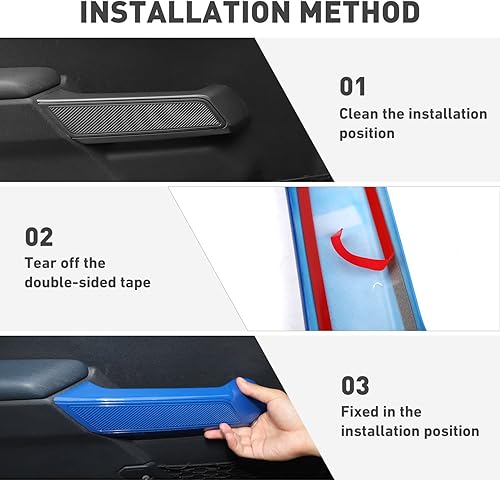 INSTALLATION METHOD

01
Clean the installation position

02
Tear off the double-sided tape

03
Fixed in the installation position