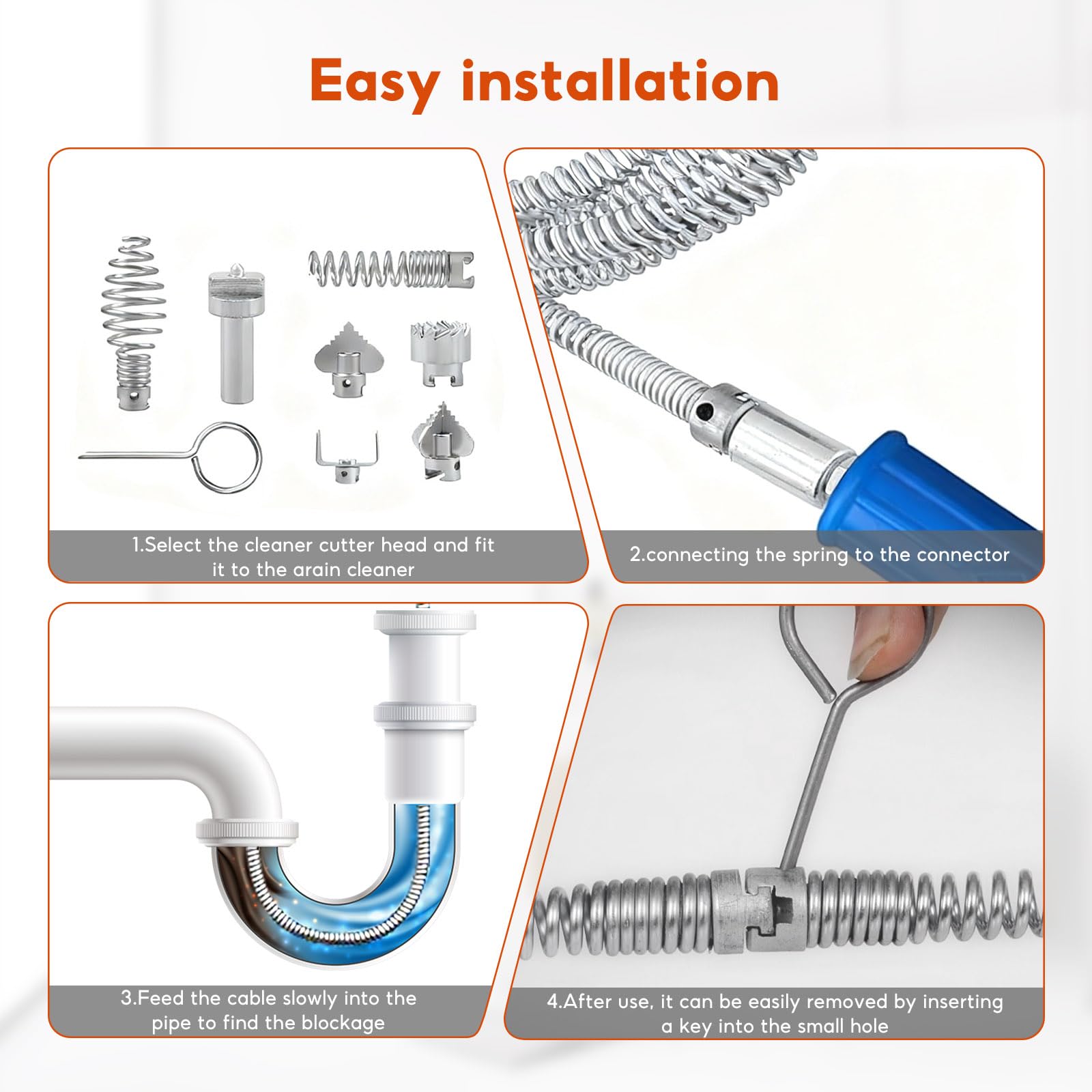 Easy installation

1.Select the cleaner cutter head and fit it to the arain cleaner

2.connecting the spring to the connector

3.Feed the cable slowly into the pipe to find the blockage

4.After use, it can be easily removed by inserting a key into the small hole