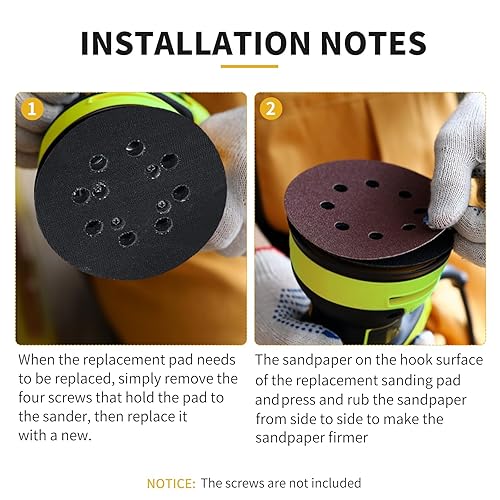 INSTALLATION NOTES

1

When the replacement pad needs to be replaced, simply remove the four screws that hold the pad to the sander, then replace it with a new.

2

The sandpaper on the hook surface of the replacement sanding pad andpress and rub the sandpaper from side to side to make the sandpaper firmer

NOTICE: The screws are not included