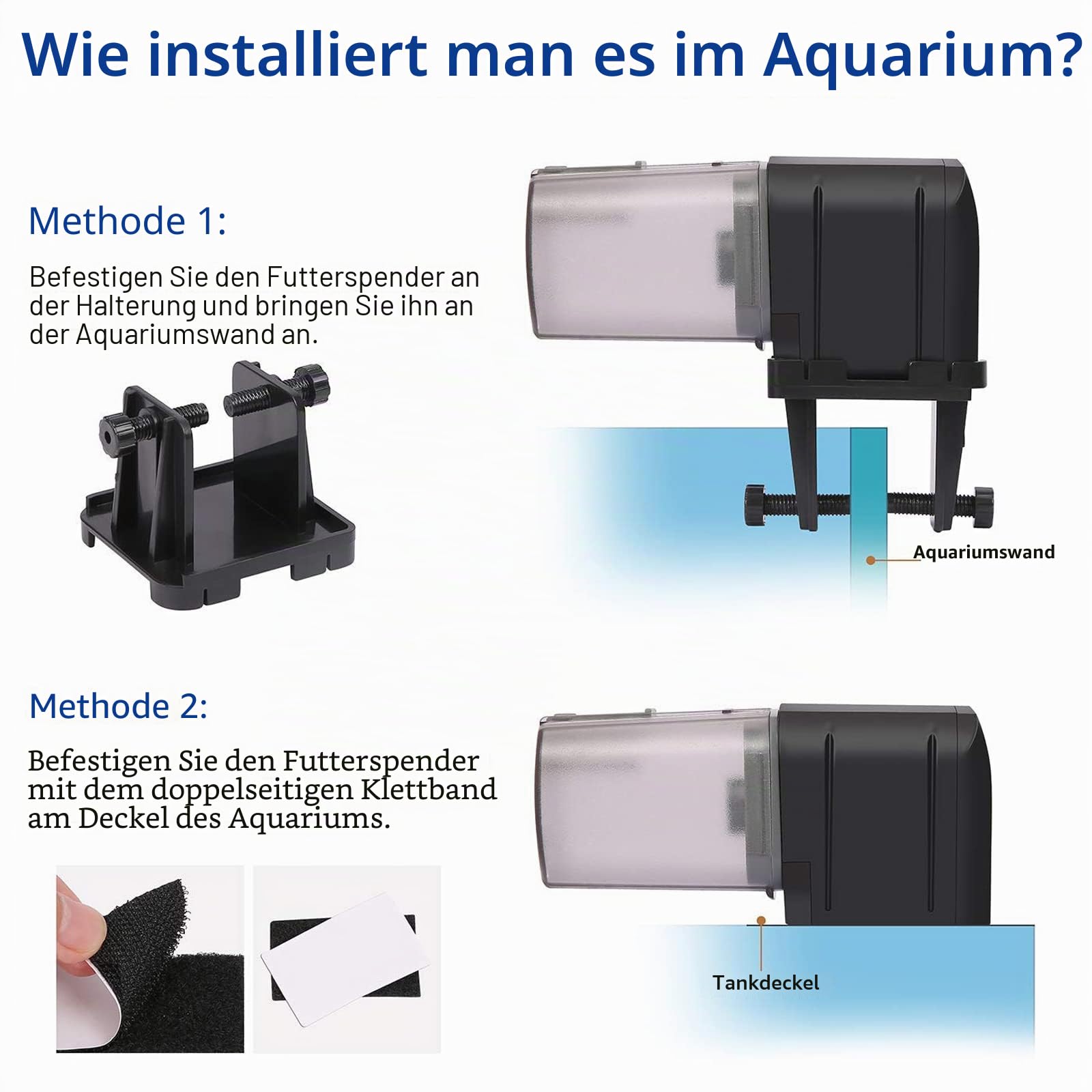 Wie installiert man es im Aquarium?

Methode 1:

Befestigen Sie den Futterspender an der Halterung und bringen Sie ihn an der Aquariumswand an.

Aquariumswand

Methode 2:

Befestigen Sie den Futterspender mit dem doppelseitigen Klettband am Deckel des Aquariums.

Tankdeckel