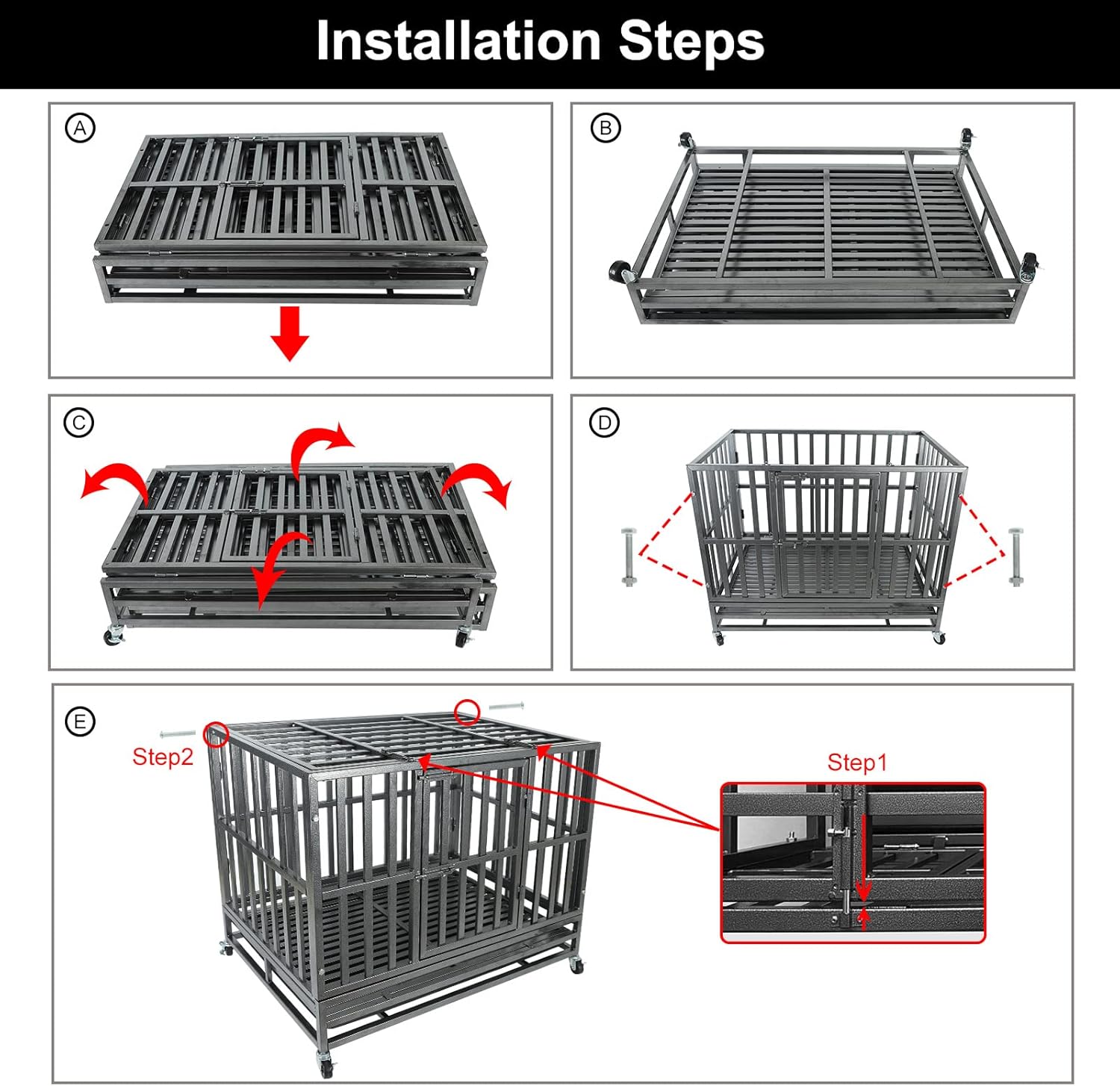 Installation Steps

A

B

C

D

E

Step2

Step1