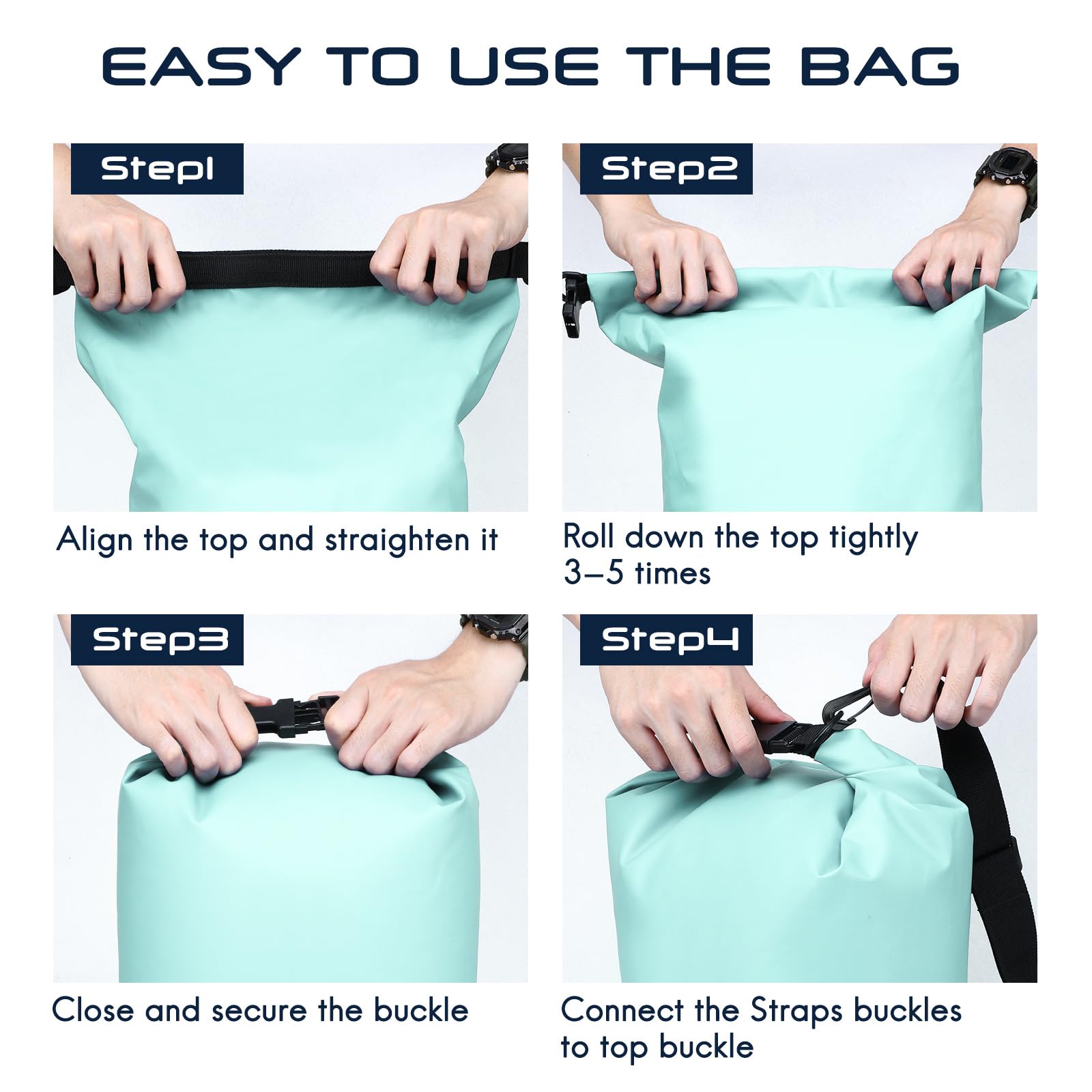 EASY TO USE THE BAG

Step1

Align the top and straighten it

Step2

Roll down the top tightly 3–5 times

Step3

Close and secure the buckle

Step4

Connect the Straps buckles to top buckle