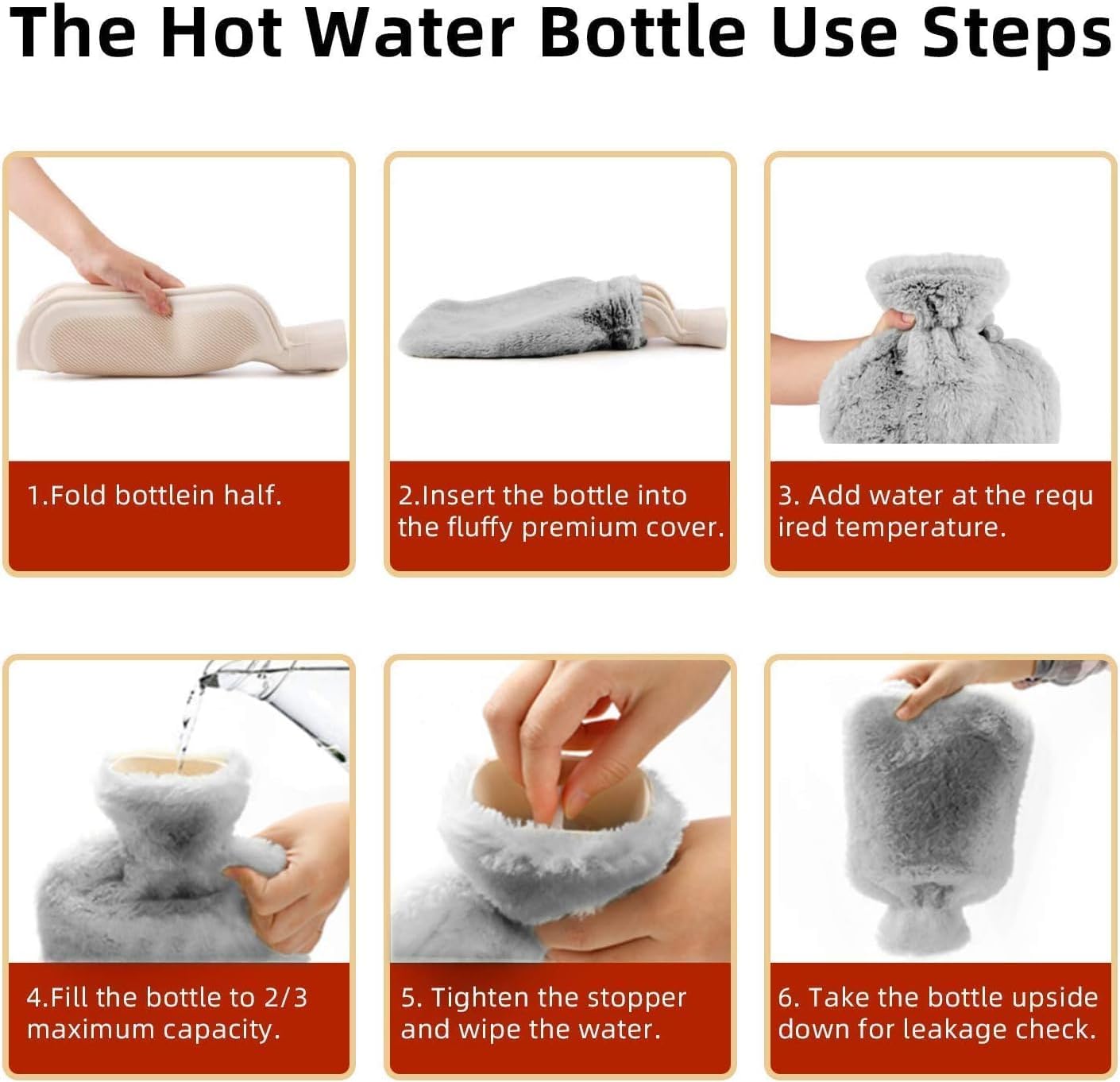 The Hot Water Bottle Use Steps

1.Fold bottlein half.

2.Insert the bottle into the fluffy premium cover.

3. Add water at the requ ired temperature.

4.Fill the bottle to 2/3 maximum capacity.

5. Tighten the stopper and wipe the water.

6. Take the bottle upside down for leakage check.