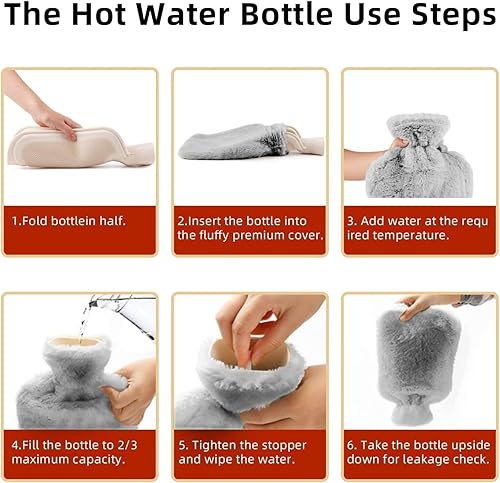 The Hot Water Bottle Use Steps

1.Fold bottlein half.

2.Insert the bottle into the fluffy premium cover.

3. Add water at the requ ired temperature.

4.Fill the bottle to 2/3 maximum capacity.

5. Tighten the stopper and wipe the water.

6. Take the bottle upside down for leakage check.