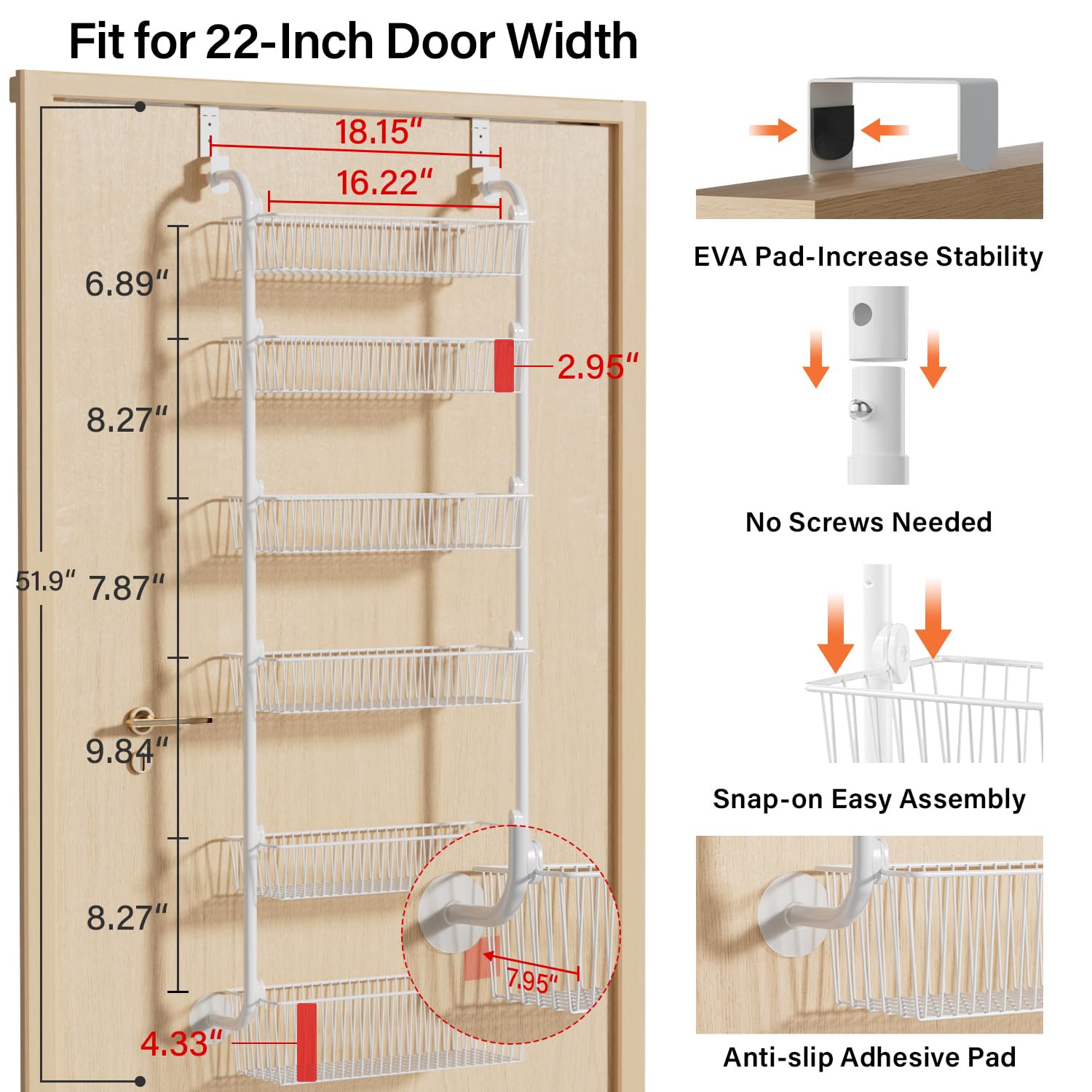 Fit for 22-Inch Door Width

18.15″

16.22″

6.89″

2.95″

8.27″

51.9″

7.87″

9.84″

8.27″

7.95″

4.33″

EVA Pad-Increase Stability

No Screws Needed

Snap-on Easy Assembly

Anti-slip Adhesive Pad