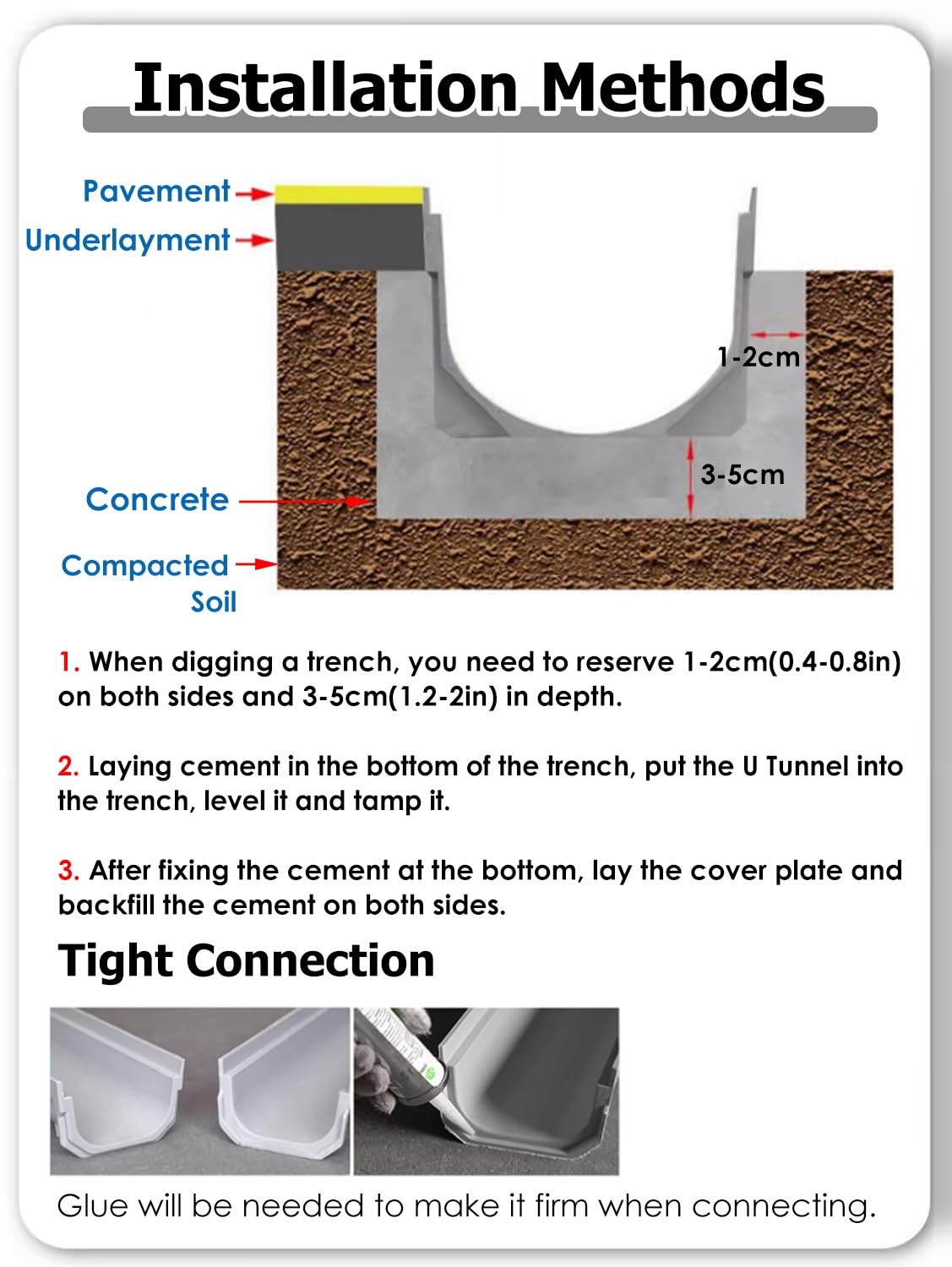 Installation Methods

Pavement
Underlayment
1-2cm
3-5cm
Concrete
Compacted Soil

1. When digging a trench, you need to reserve 1-2cm(0.4-0.8in) on both sides and 3-5cm(1.2-2in) in depth.

2. Laying cement in the bottom of the trench, put the U Tunnel into the trench, level it and tamp it.

3. After fixing the cement at the bottom, lay the cover plate and backfill the cement on both sides.

Tight Connection

Glue will be needed to make it firm when connecting.