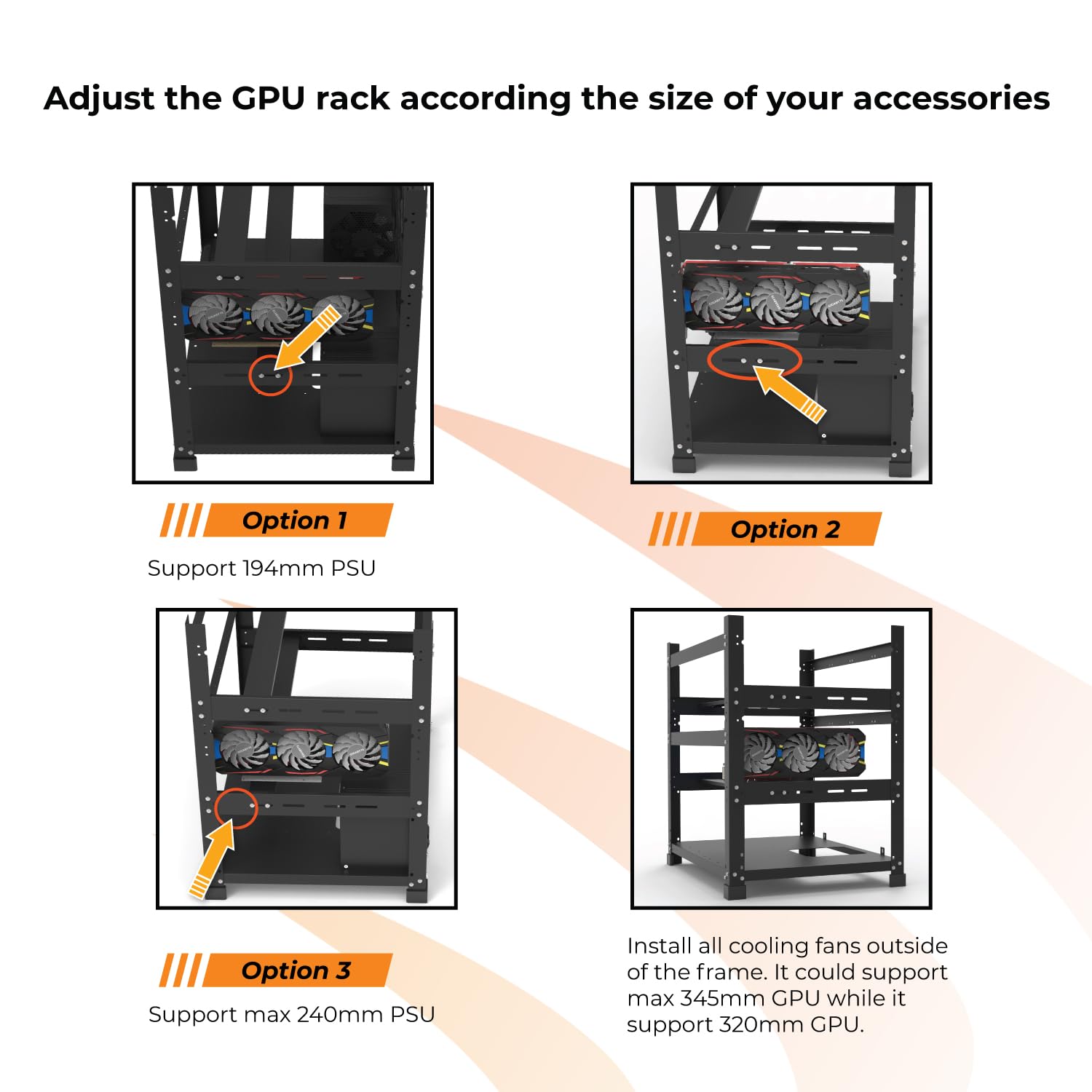 Adjust the GPU rack according the size of your accessories

Option 1

Support 194mm PSU

Option 2

Option 3

Support max 240mm PSU

Install all cooling fans outside of the frame. It could support max 345mm GPU while it support 320mm GPU.