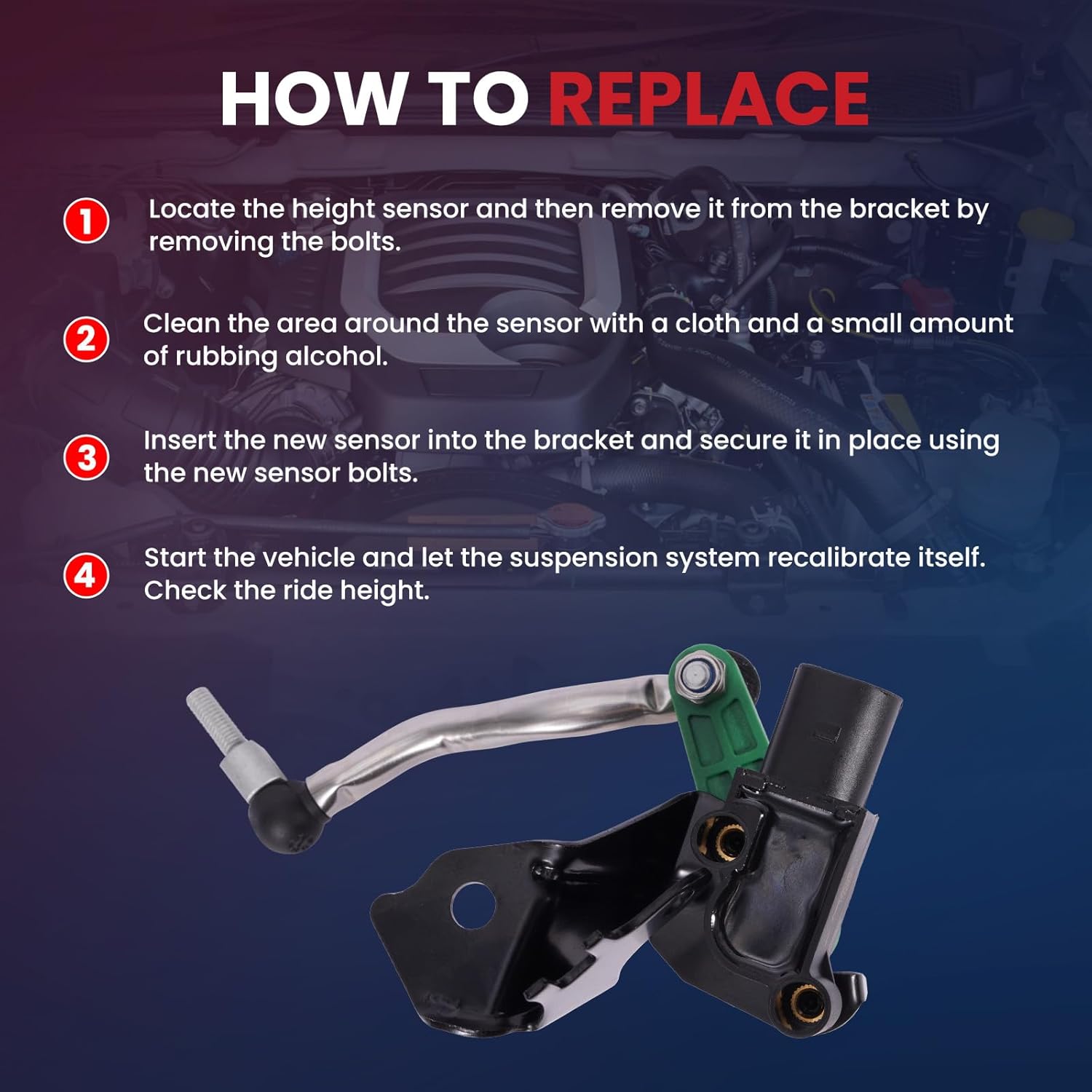 HOW TO REPLACE

1 Locate the height sensor and then remove it from the bracket by removing the bolts.

2 Clean the area around the sensor with a cloth and a small amount of rubbing alcohol.

3 Insert the new sensor into the bracket and secure it in place using the new sensor bolts.

4 Start the vehicle and let the suspension system recalibrate itself. Check the ride height.