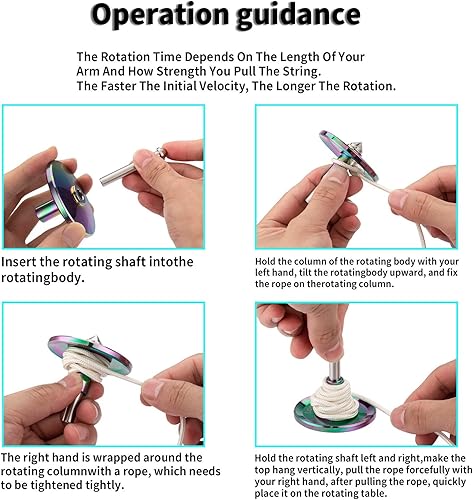 Operation guidance

The Rotation Time Depends On The Length Of Your Arm And How Strength You Pull The String.
The Faster The Initial Velocity, The Longer The Rotation.

Insert the rotating shaft intothe rotatingbody.

Hold the column of the rotating body with your left hand, tilt the rotatingbody upward, and fix the rope on therotating column.

The right hand is wrapped around the rotating columnwith a rope, which needs to be tightened tightly.

Hold the rotating shaft left and right,make the top hang vertically, pull the rope forcefully with your right hand, after pulling the rope, quickly place it on the rotating table.