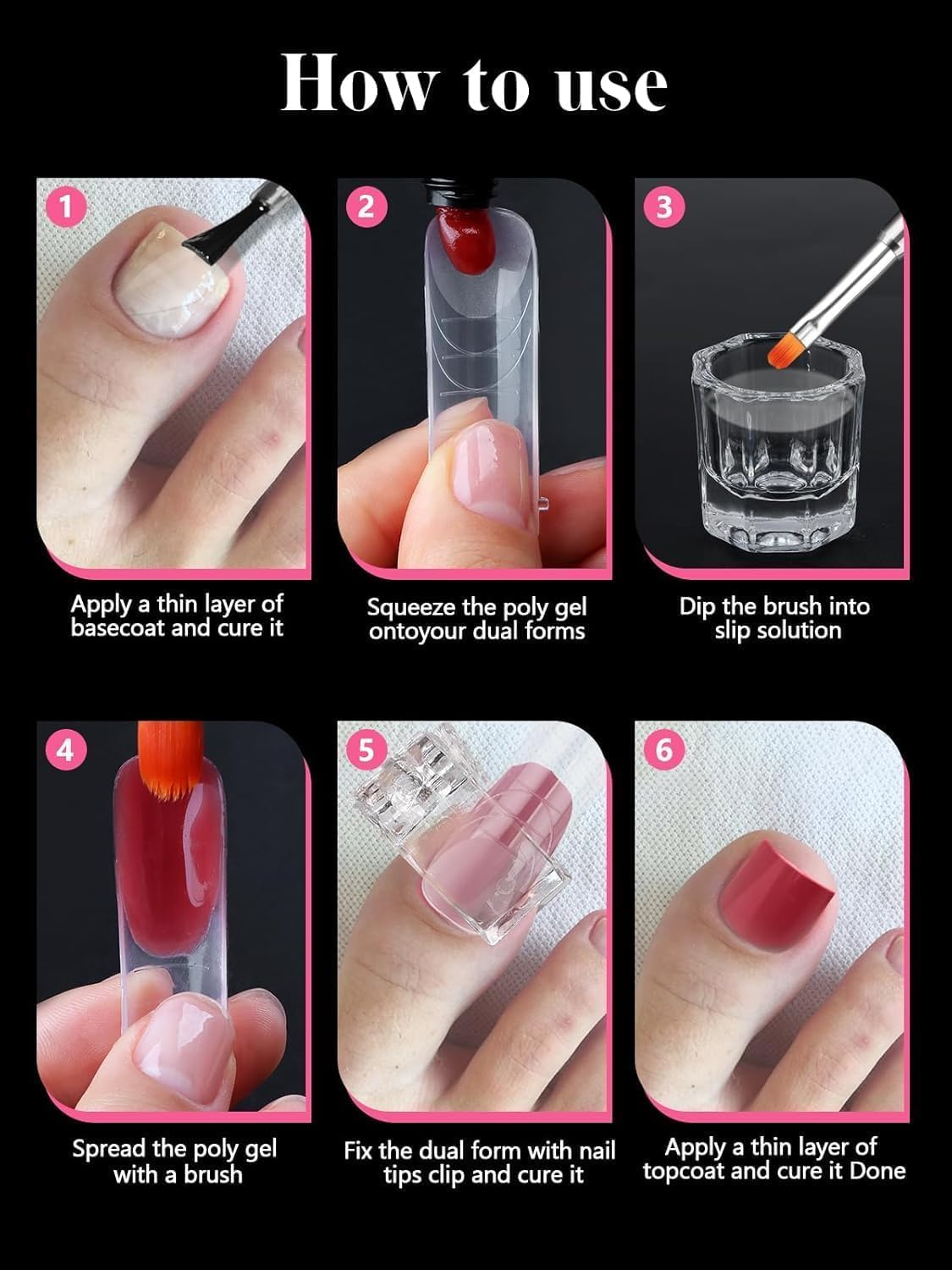 How to use

1

Apply a thin layer of basecoat and cure it

2

Squeeze the poly gel ontoyour dual forms

3

Dip the brush into slip solution

4

Spread the poly gel with a brush

5

Fix the dual form with nail tips clip and cure it

6

Apply a thin layer of topcoat and cure it Done