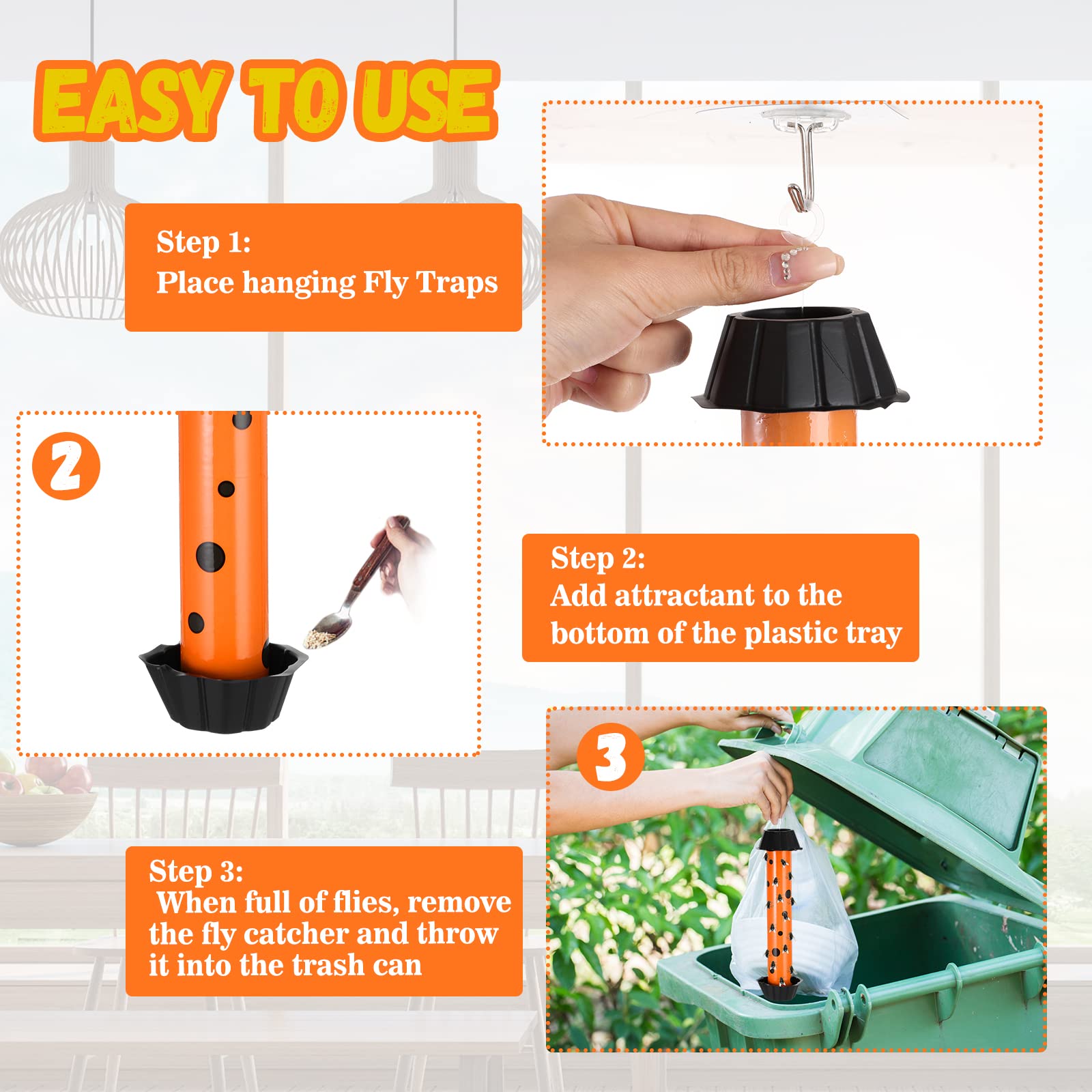 EASY TO USE

Step 1:
Place hanging Fly Traps

2

Step 2:
Add attractant to the bottom of the plastic tray

3

Step 3:
When full of flies, remove the fly catcher and throw it into the trash can