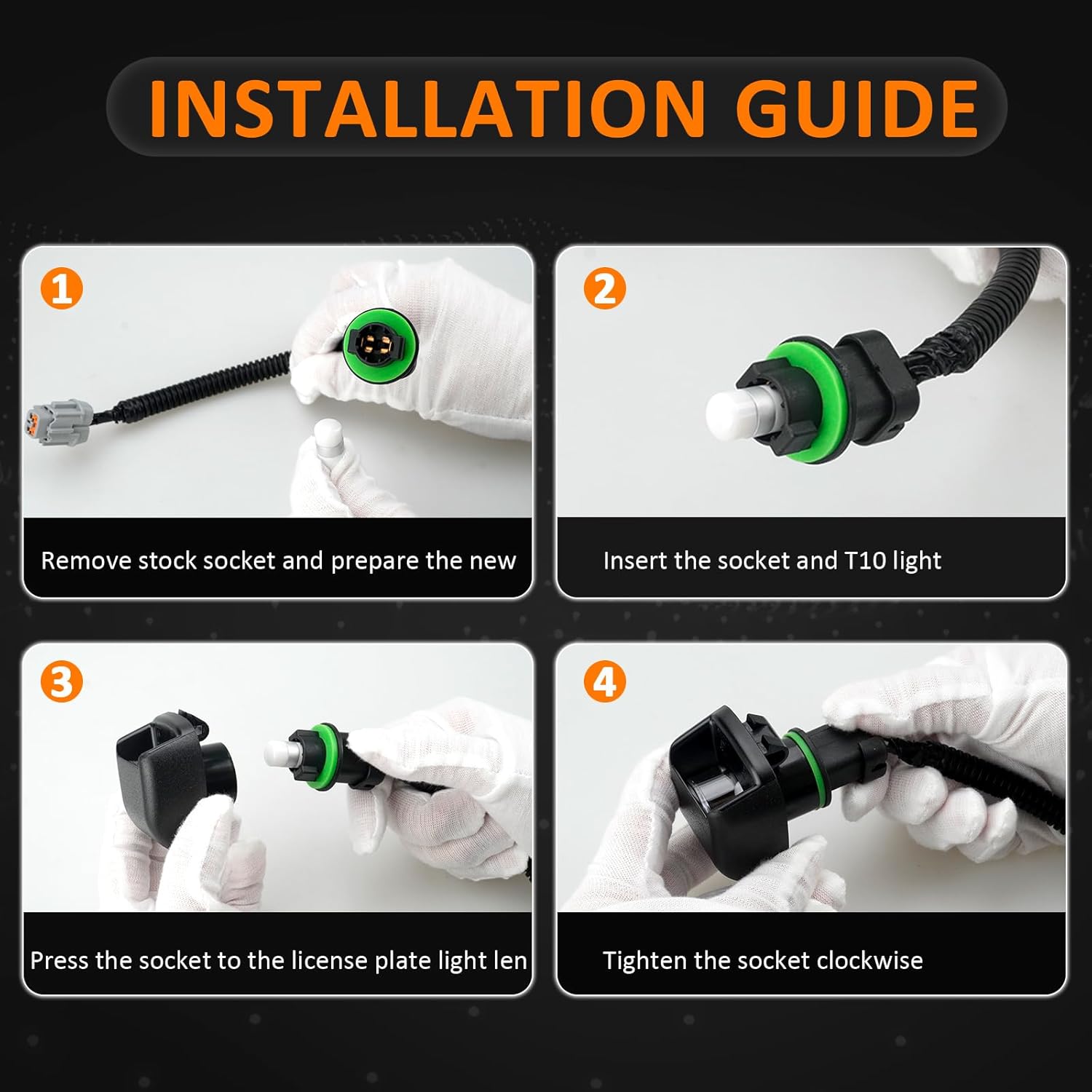 INSTALLATION GUIDE

1

Remove stock socket and prepare the new

2

Insert the socket and T10 light

3

Press the socket to the license plate light len

4

Tighten the socket clockwise