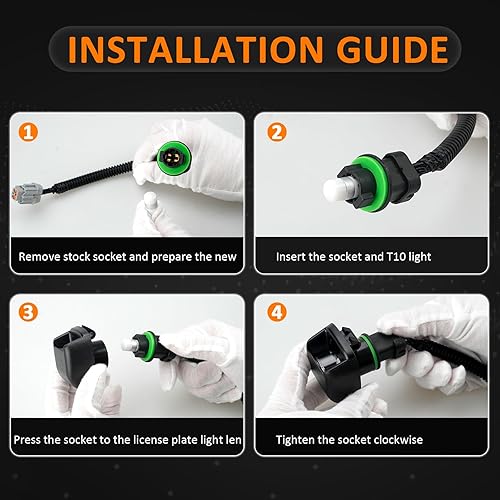 INSTALLATION GUIDE

1

Remove stock socket and prepare the new

2

Insert the socket and T10 light

3

Press the socket to the license plate light len

4

Tighten the socket clockwise