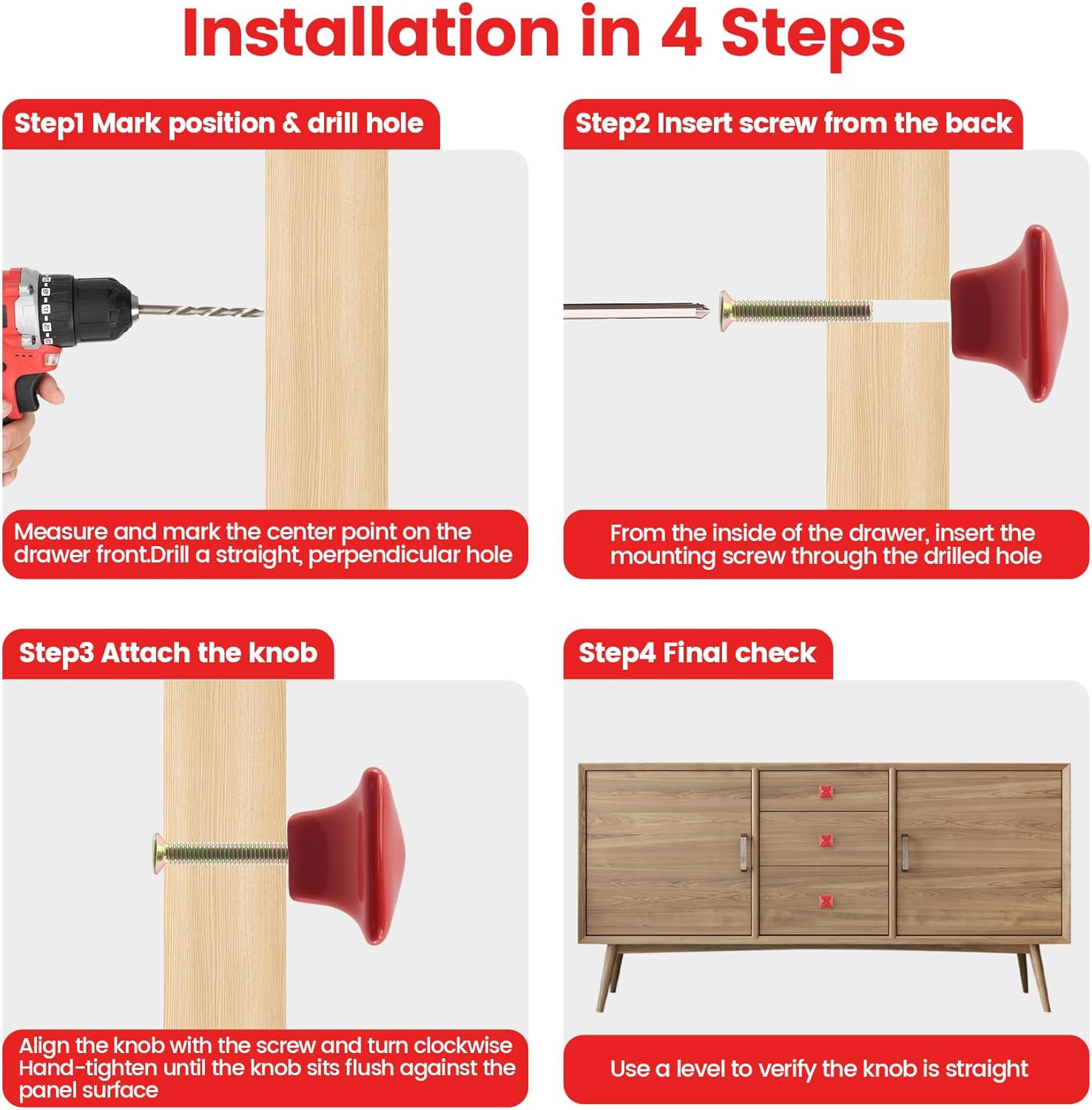 Installation in 4 Steps

Step1 Mark position & drill hole

Measure and mark the center point on the drawer front.Drill a straight, perpendicular hole

Step2 Insert screw from the back

From the inside of the drawer, insert the mounting screw through the drilled hole

Step3 Attach the knob

Align the knob with the screw and turn clockwise Hand-tighten until the knob sits flush against the panel surface

Step4 Final check

Use a level to verify the knob is straight