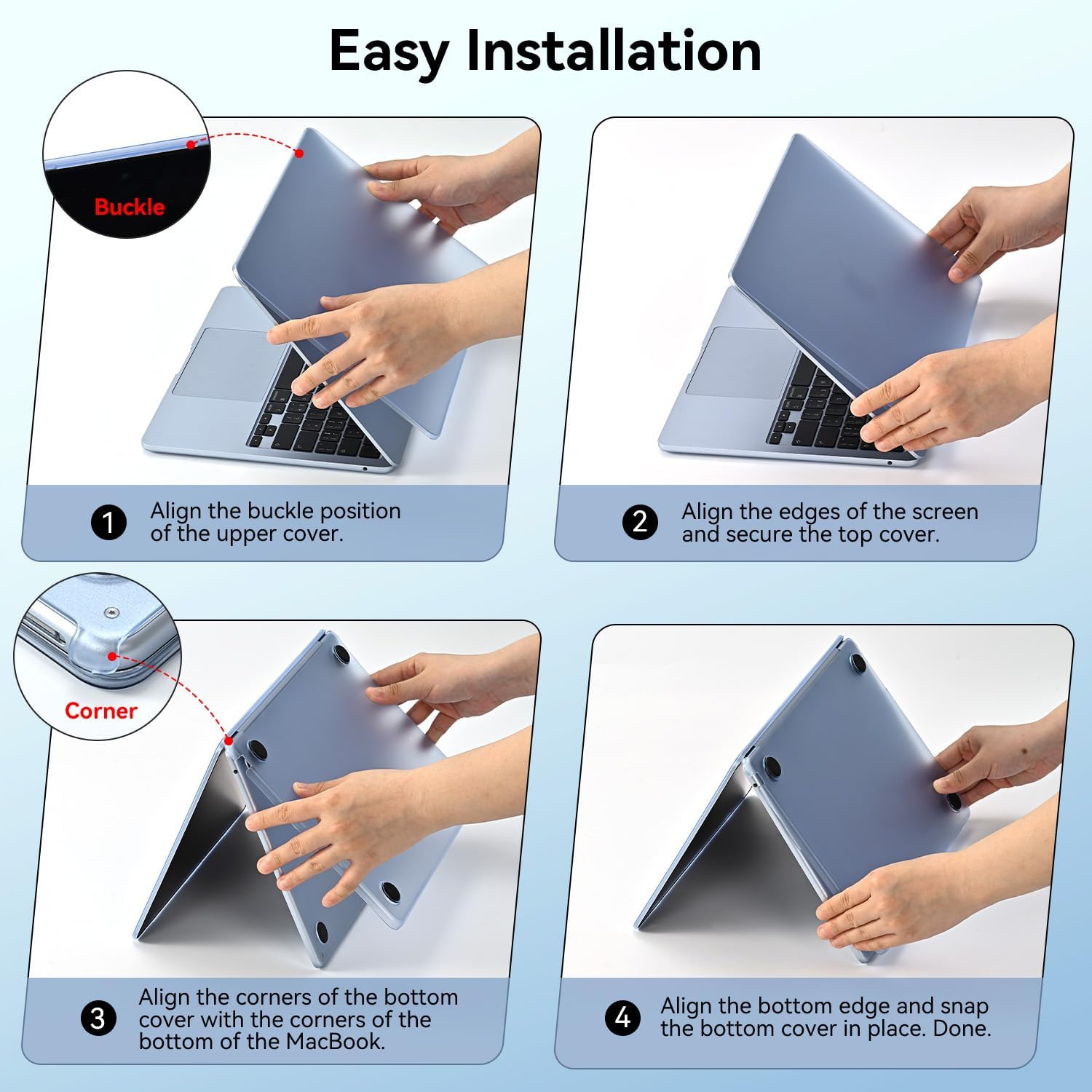 Easy Installation

Buckle

1 Align the buckle position of the upper cover.

2 Align the edges of the screen and secure the top cover.

Corner

3 Align the corners of the bottom cover with the corners of the bottom of the MacBook.

4 Align the bottom edge and snap the bottom cover in place. Done.