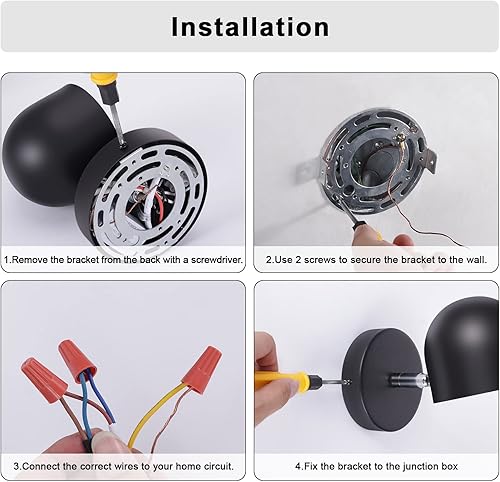 Installation

1.Remove the bracket from the back with a screwdriver.

2.Use 2 screws to secure the bracket to the wall.

3.Connect the correct wires to your home circuit.

4.Fix the bracket to the junction box