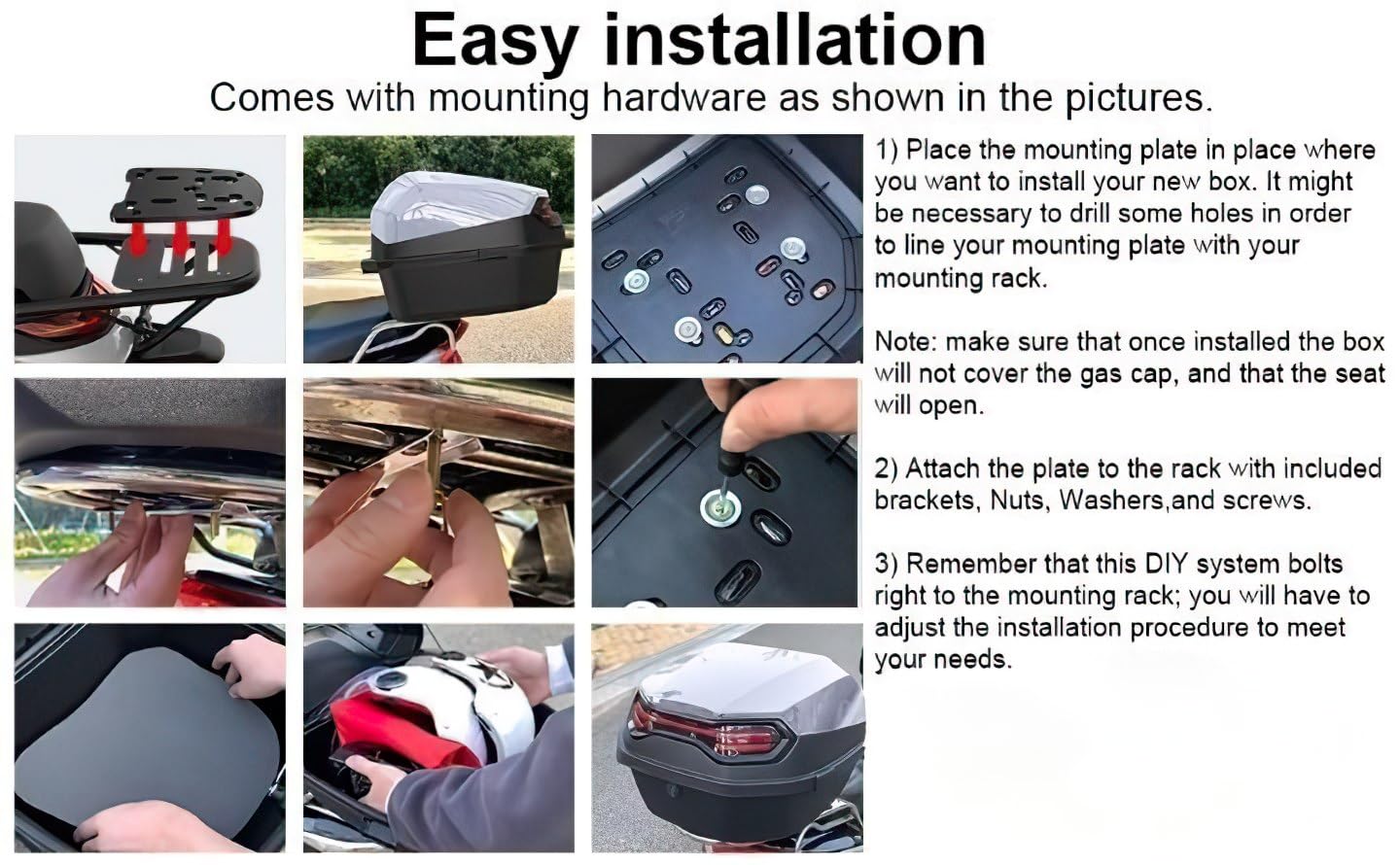 Easy installation

Comes with mounting hardware as shown in the pictures.

1) Place the mounting plate in place where you want to install your new box. It might be necessary to drill some holes in order to line your mounting plate with your mounting rack.

Note: make sure that once installed the box will not cover the gas cap, and that the seat will open.

2) Attach the plate to the rack with included brackets, Nuts, Washers,and screws.

3) Remember that this DIY system bolts right to the mounting rack; you will have to adjust the installation procedure to meet your needs.