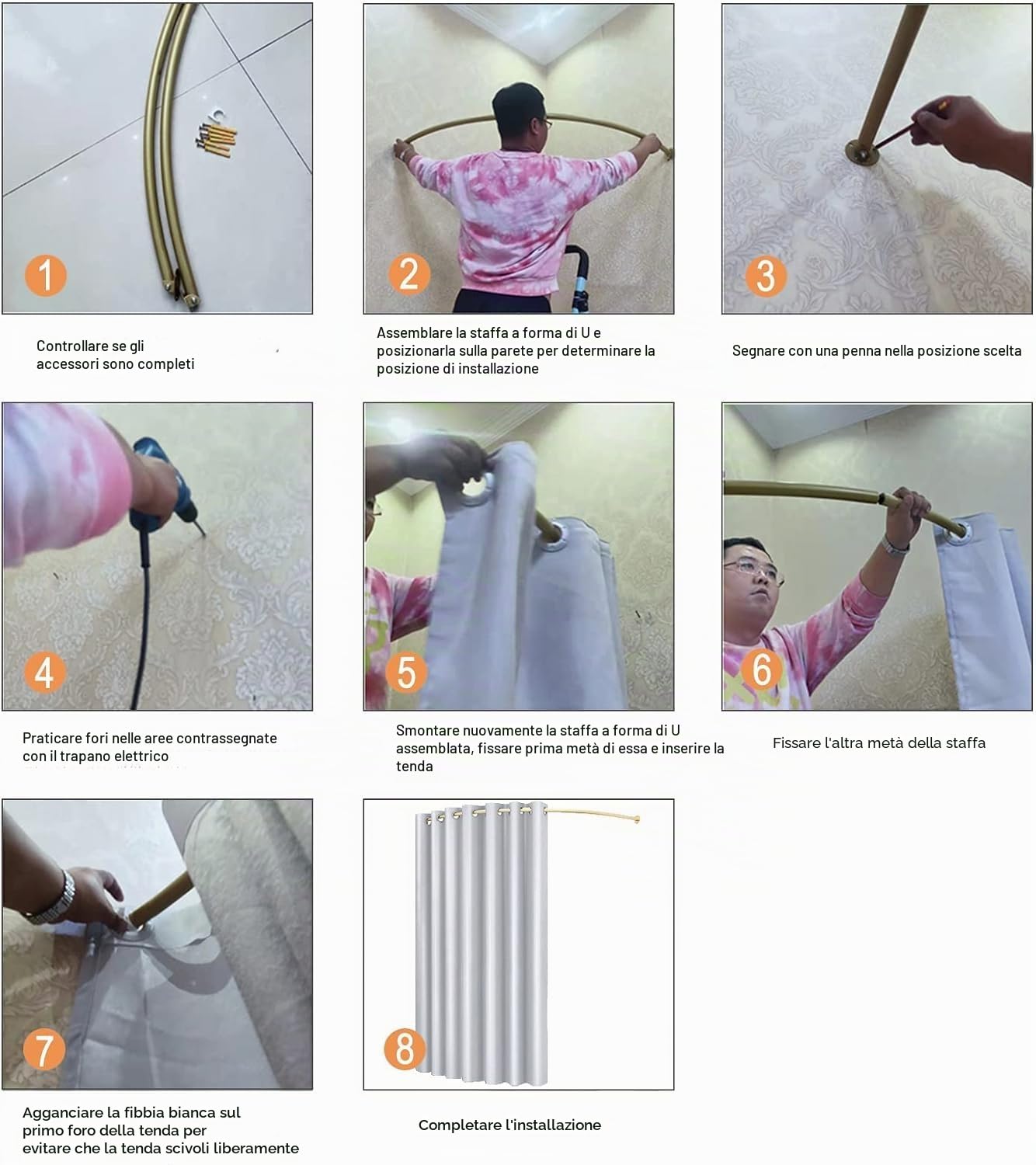 1

Controllare se gli accessori sono completi

2

Assemblare la staffa a forma di U e posizionarla sulla parete per determinare la posizione di installazione

3

Segnare con una penna nella posizione scelta

4

Praticare fori nelle aree contrassegnate con il trapano elettrico

5

Smontare nuovamente la staffa a forma di U assemblata, fissare prima metà di essa e inserire la tenda

6

Fissare l'altra metà della staffa

7

Agganciare la fibbia bianca sul primo foro della tenda per evitare che la tenda scivoli liberamente

8

Completare l'installazione