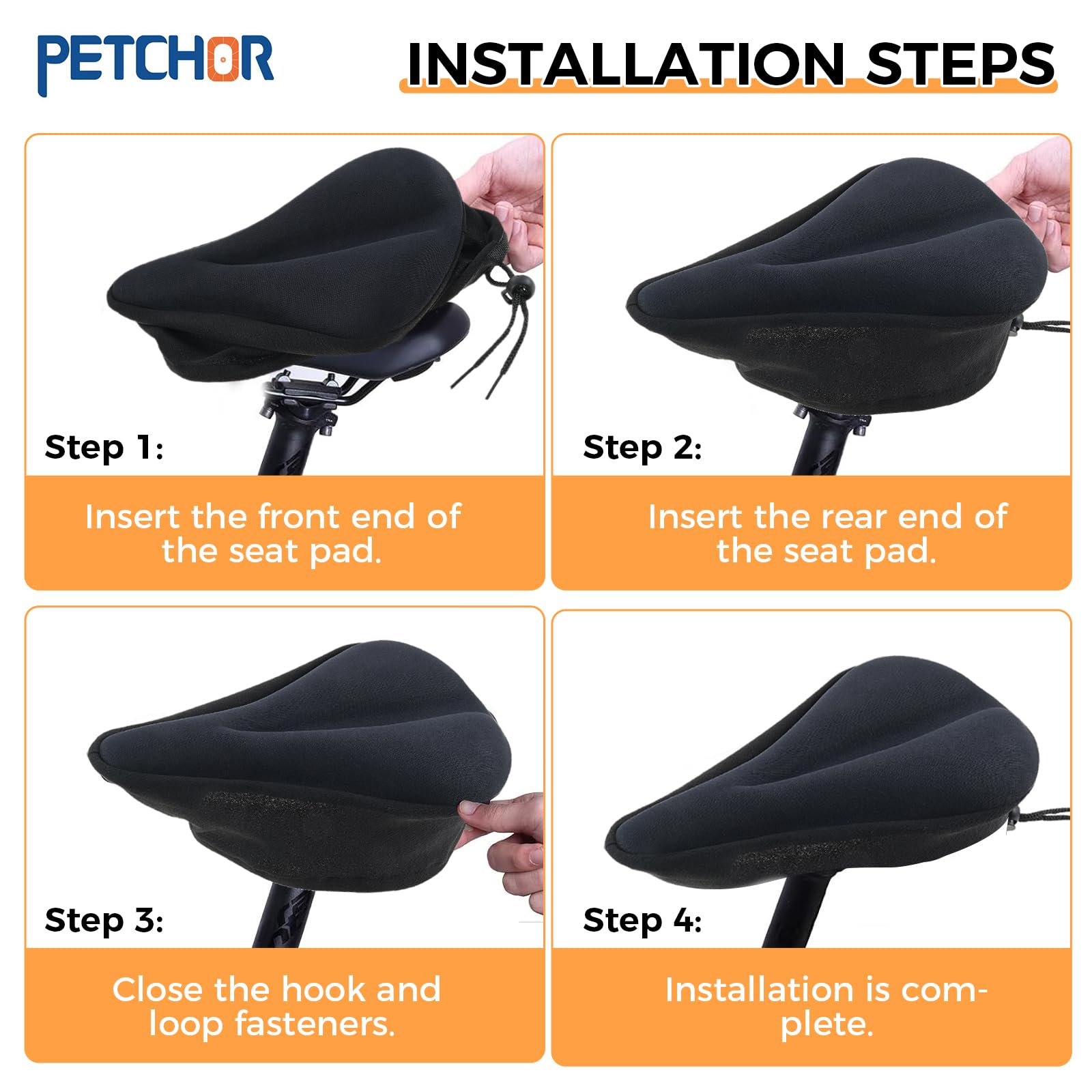 PETCHOR

INSTALLATION STEPS

Step 1:

Insert the front end of the seat pad.

Step 2:

Insert the rear end of the seat pad.

Step 3:

Close the hook and loop fasteners.

Step 4:

Installation is complete.