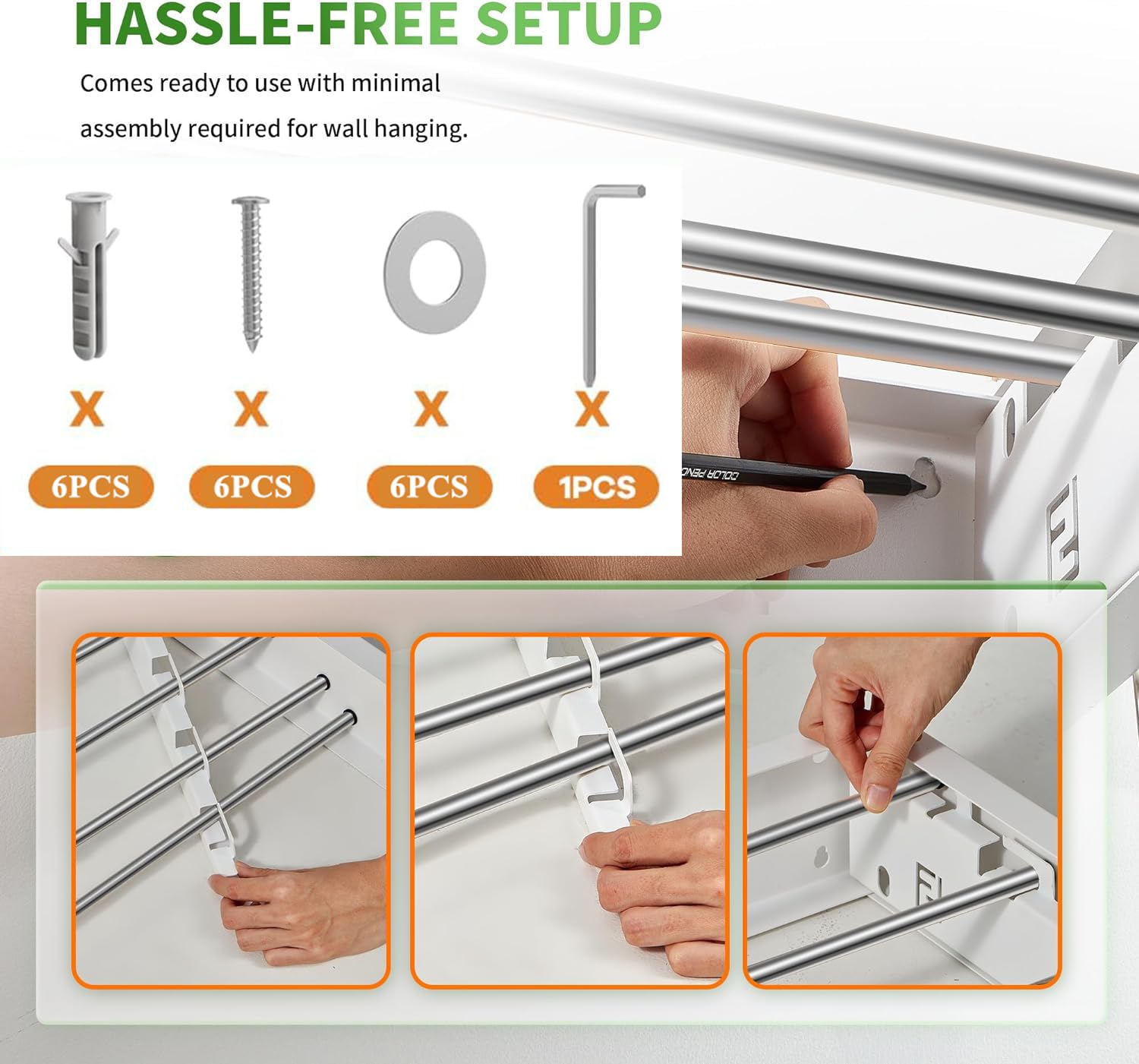 HASSLE-FREE SETUP

Comes ready to use with minimal assembly required for wall hanging.

X X X X

6PCS 6PCS 6PCS 1PCS

COLOR PENCIL