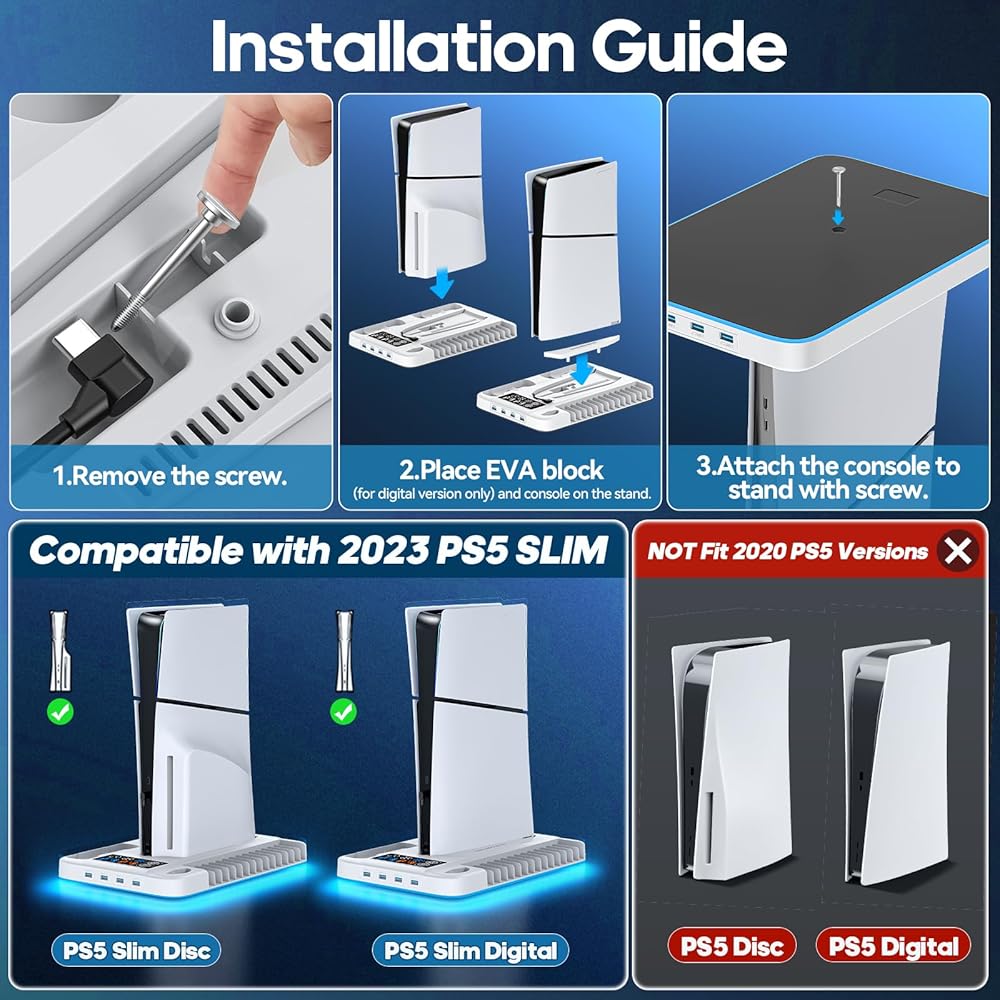 Installation Guide

1.Remove the screw.

2.Place EVA block
(for digital version only) and console on the stand.

3.Attach the console to stand with screw.

Compatible with 2023 PS5 SLIM

PS5 Slim Disc

PS5 Slim Digital

NOT Fit 2020 PS5 Versions

PS5 Disc

PS5 Digital