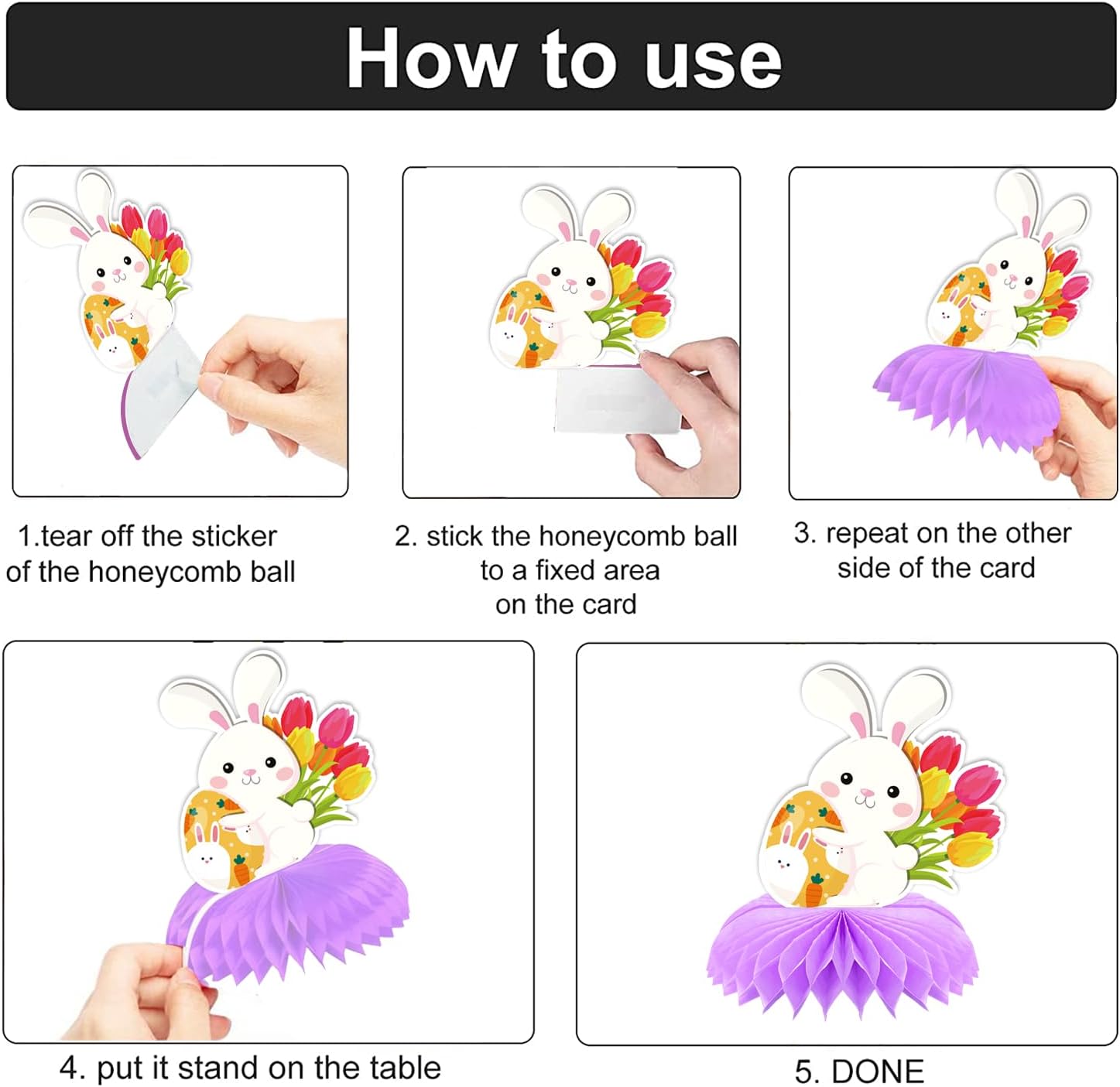 How to use

1.tear off the sticker of the honeycomb ball

2. stick the honeycomb ball to a fixed area on the card

3. repeat on the other side of the card

4. put it stand on the table

5. DONE