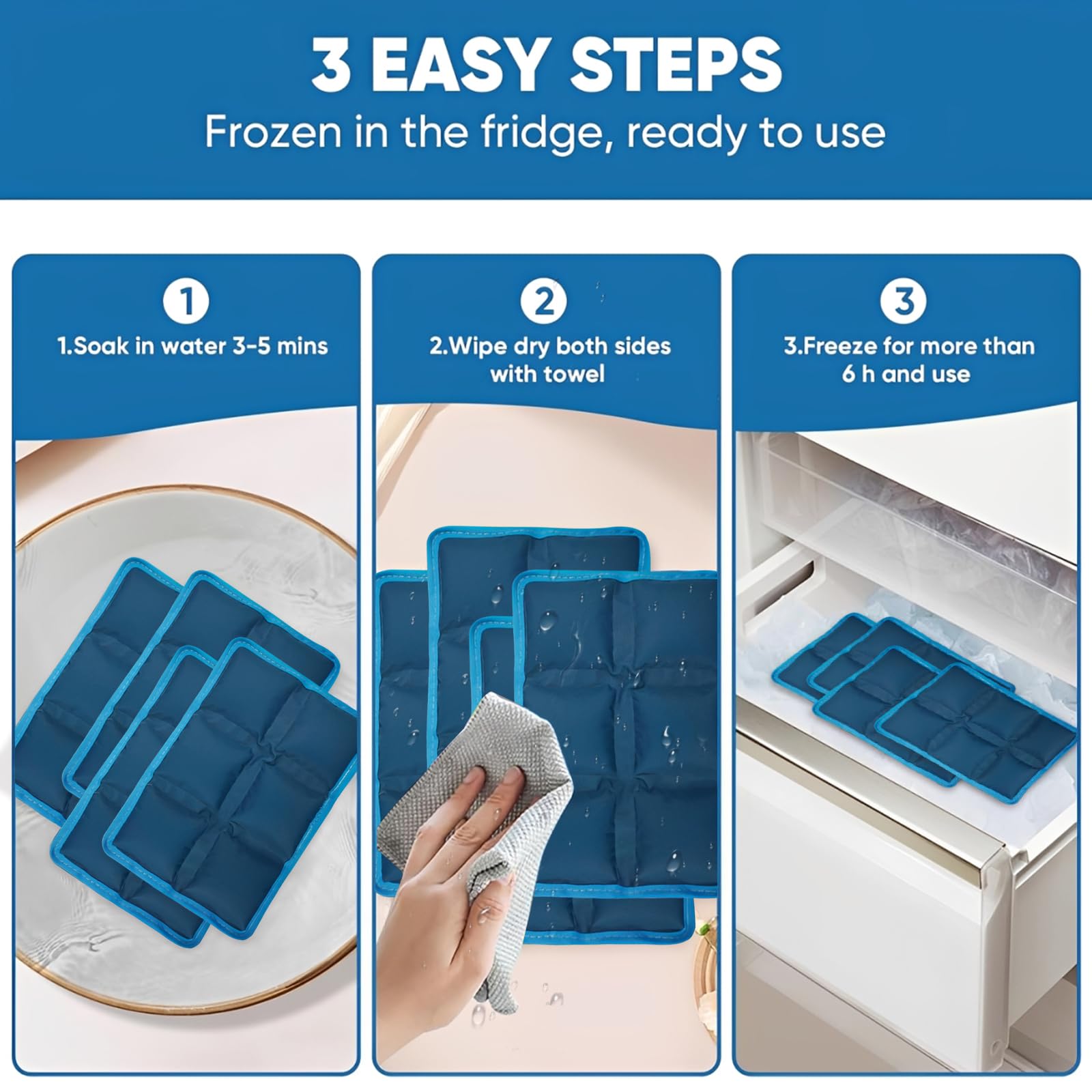 3 EASY STEPS
Frozen in the fridge, ready to use

1
1.Soak in water 3-5 mins

2
2.Wipe dry both sides with towel

3
3.Freeze for more than 6 h and use