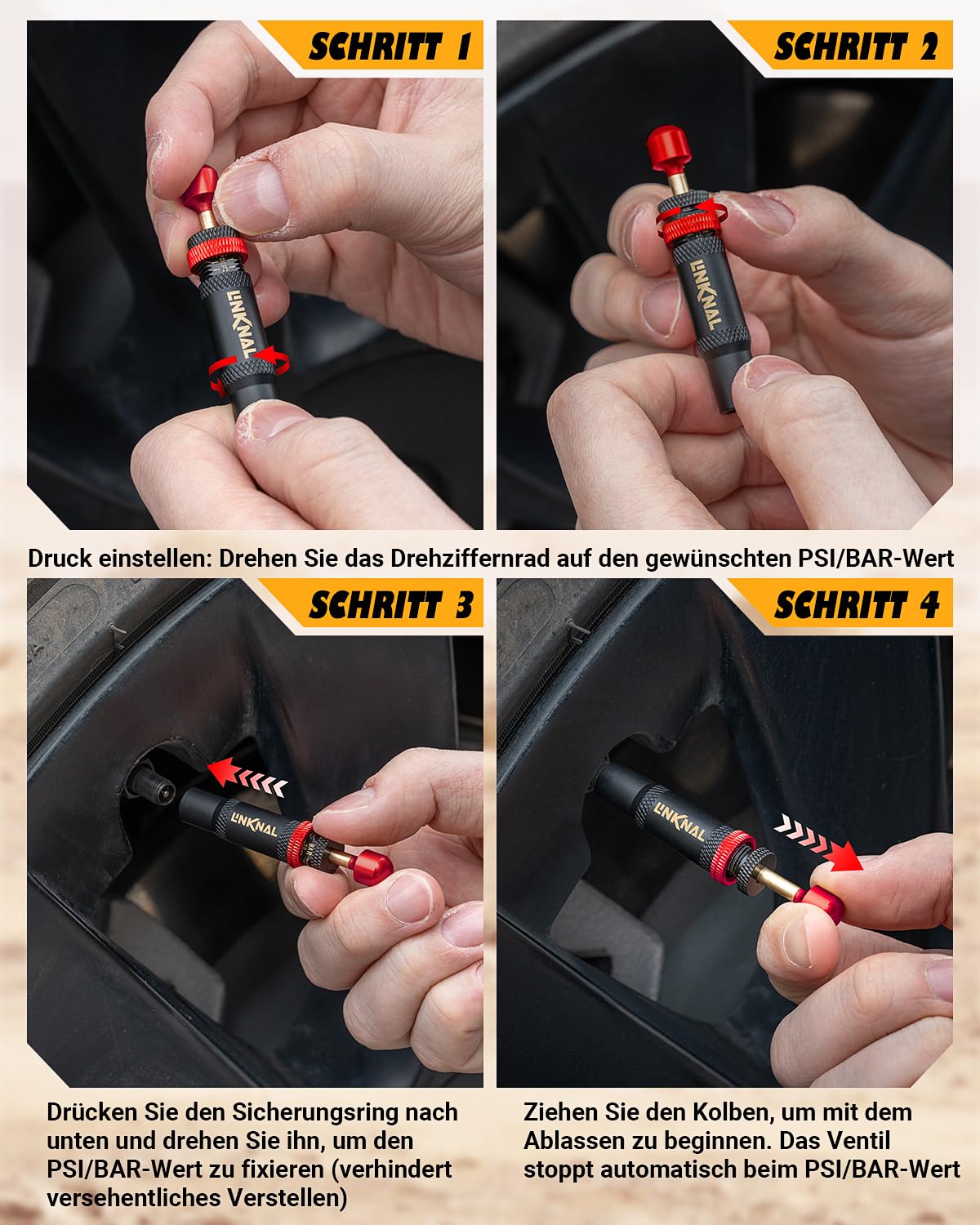 SCHRITT 1

LINKNAL

SCHRITT 2

LINKNAL

Druck einstellen: Drehen Sie das Drehziffernrad auf den gewünschten PSI/BAR-Wert

SCHRITT 3

LINKNAL

SCHRITT 4

LINKNAL

Drücken Sie den Sicherungsring nach unten und drehen Sie ihn, um den PSI/BAR-Wert zu fixieren (verhindert versehentliches Verstellen)

Ziehen Sie den Kolben, um mit dem Ablassen zu beginnen. Das Ventil stoppt automatisch beim PSI/BAR-Wert