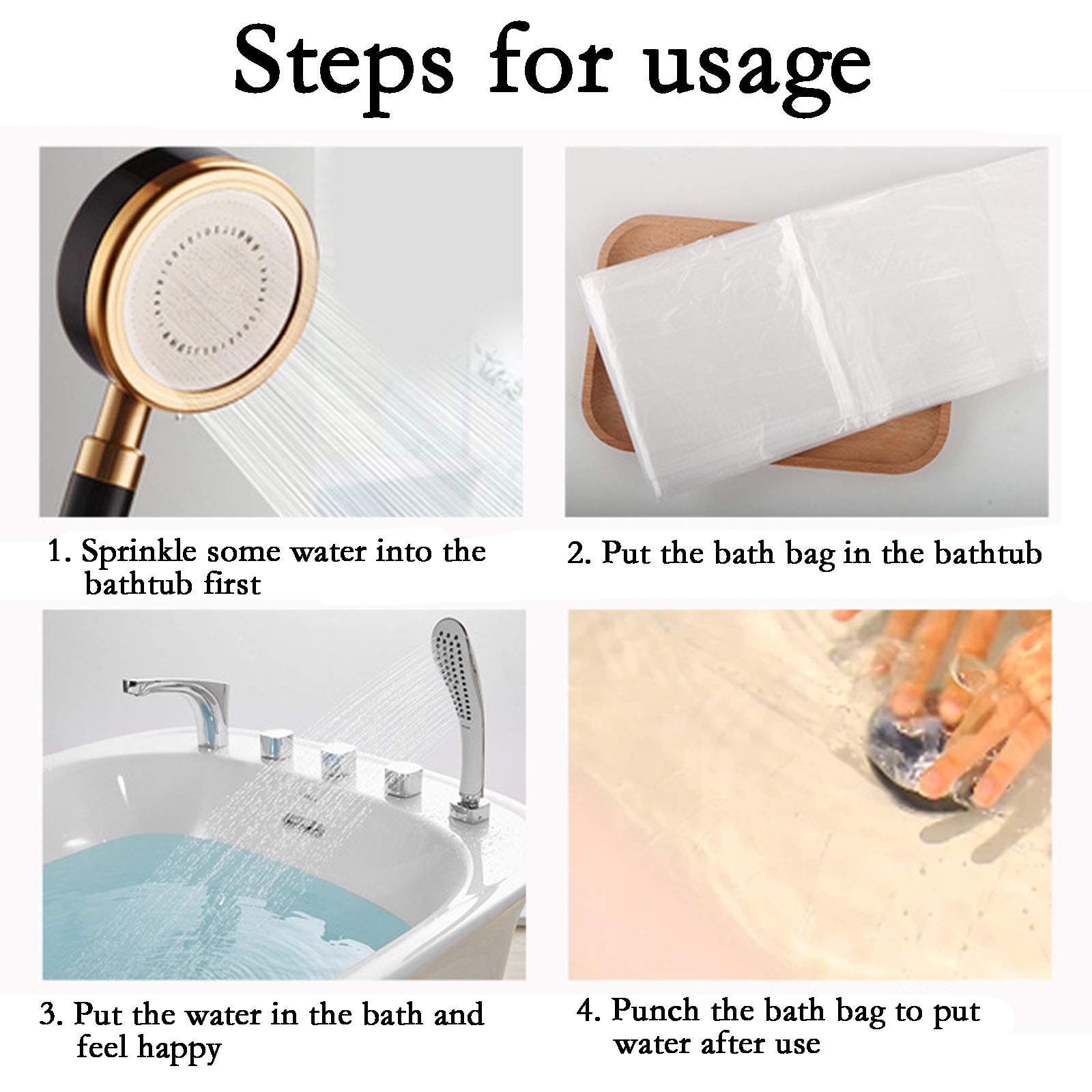 Steps for usage

1. Sprinkle some water into the bathtub first

2. Put the bath bag in the bathtub

3. Put the water in the bath and feel happy

4. Punch the bath bag to put water after use