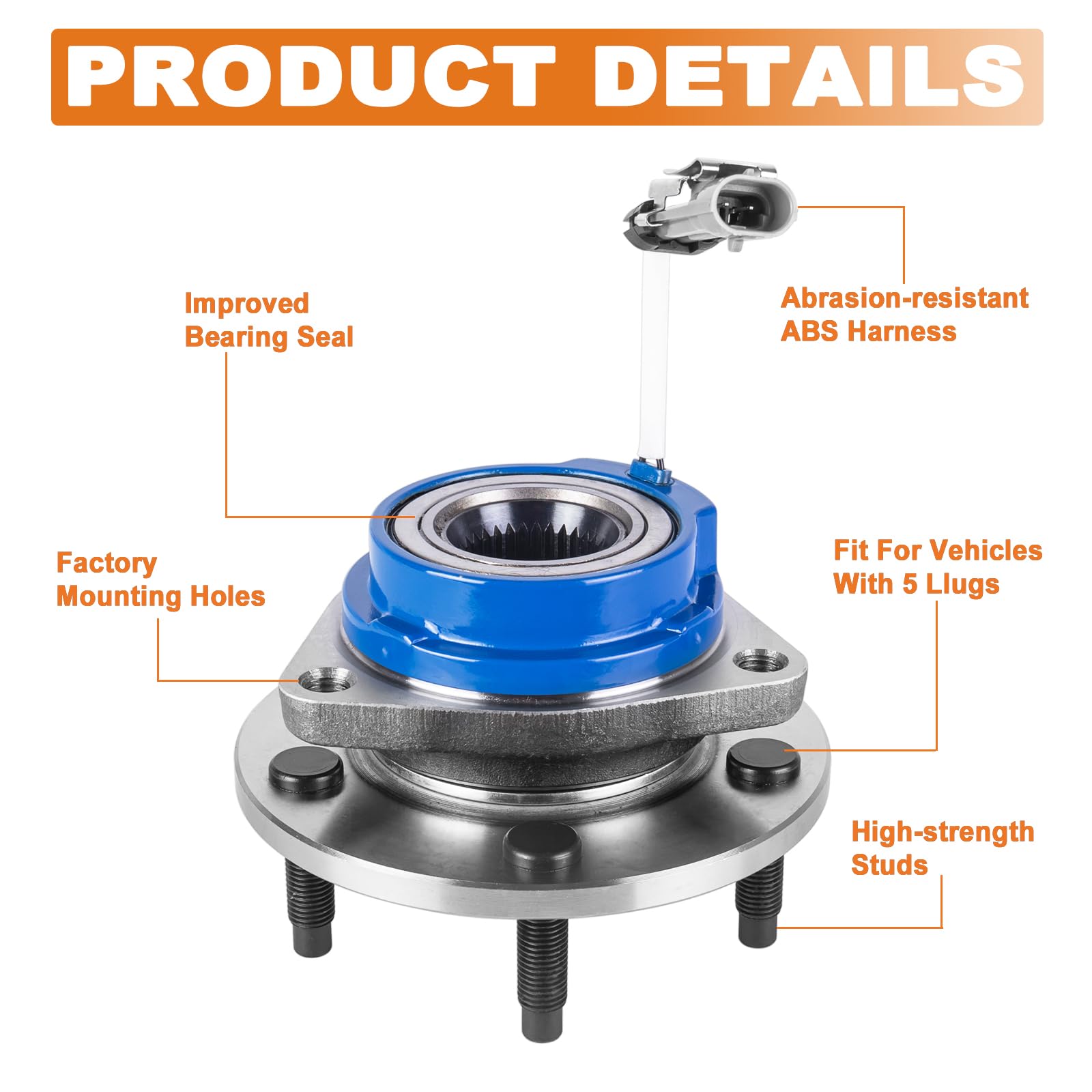 PRODUCT DETAILS

Improved Bearing Seal

Abrasion-resistant ABS Harness

Factory Mounting Holes

Fit For Vehicles With 5 Llugs

High-strength Studs