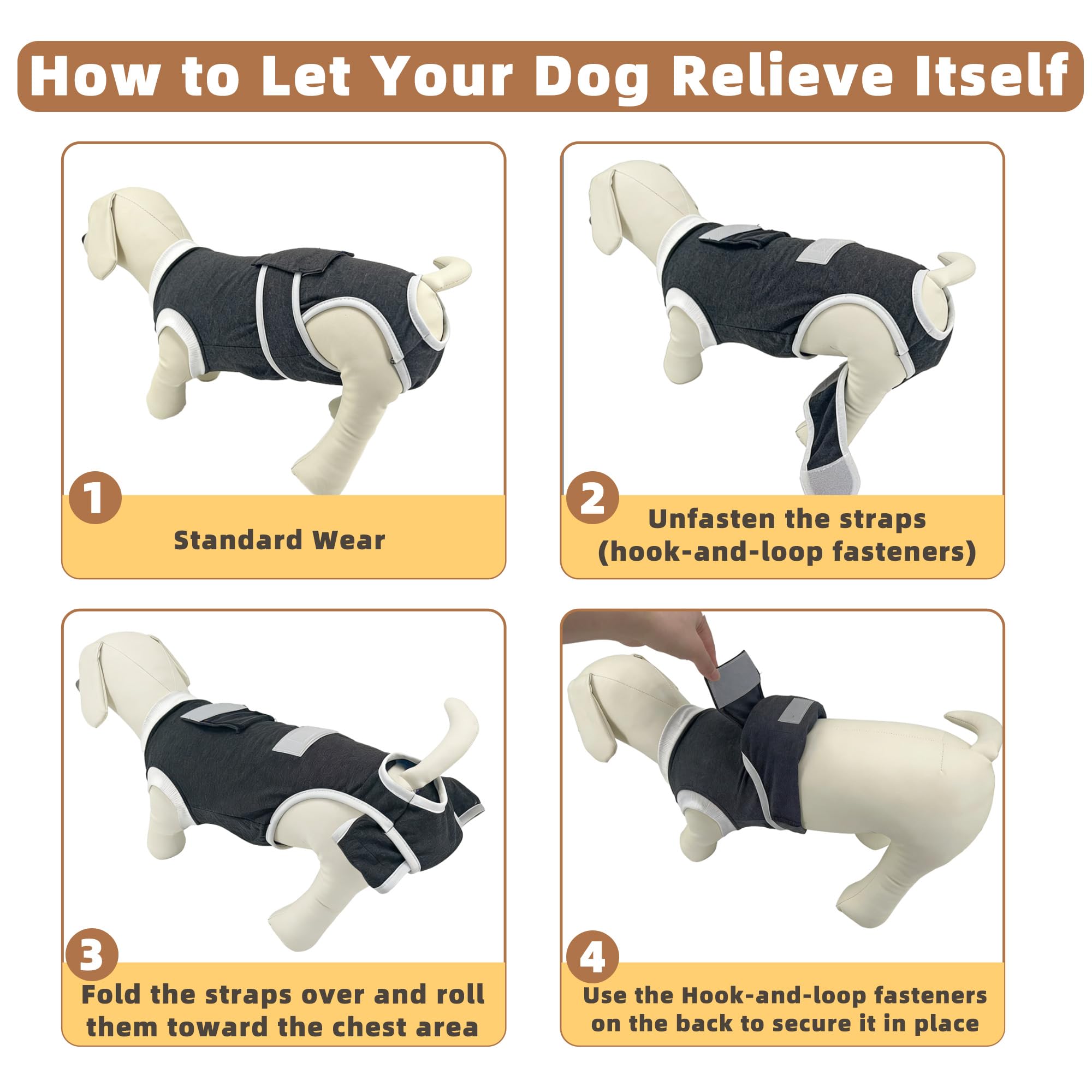 How to Let Your Dog Relieve Itself

1
Standard Wear

2
Unfasten the straps (hook-and-loop fasteners)

3
Fold the straps over and roll them toward the chest area

4
Use the Hook-and-loop fasteners on the back to secure it in place