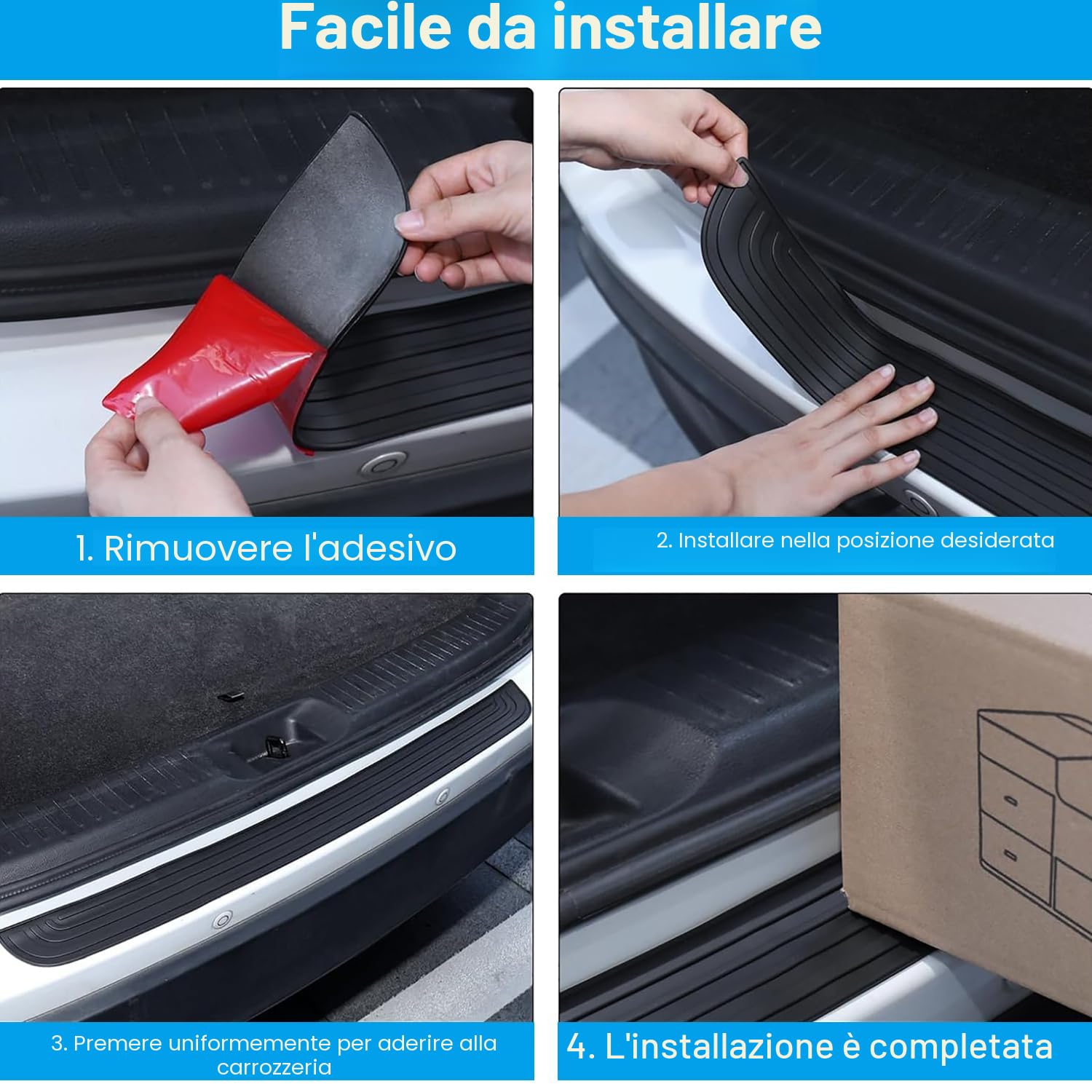 Facile da installare

1. Rimuovere l'adesivo

2. Installare nella posizione desiderata

3. Premere uniformemente per aderire alla carrozzeria

4. L'installazione è completata