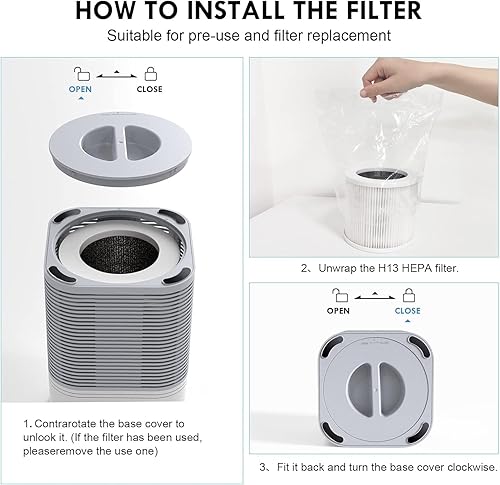 HOW TO INSTALL THE FILTER

Suitable for pre-use and filter replacement

OPEN CLOSE

1. Contrarotate the base cover to unlook it. (If the filter has been used, pleaseremove the use one)

2、Unwrap the H13 HEPA filter.

OPEN CLOSE

3、Fit it back and turn the base cover clockwise.