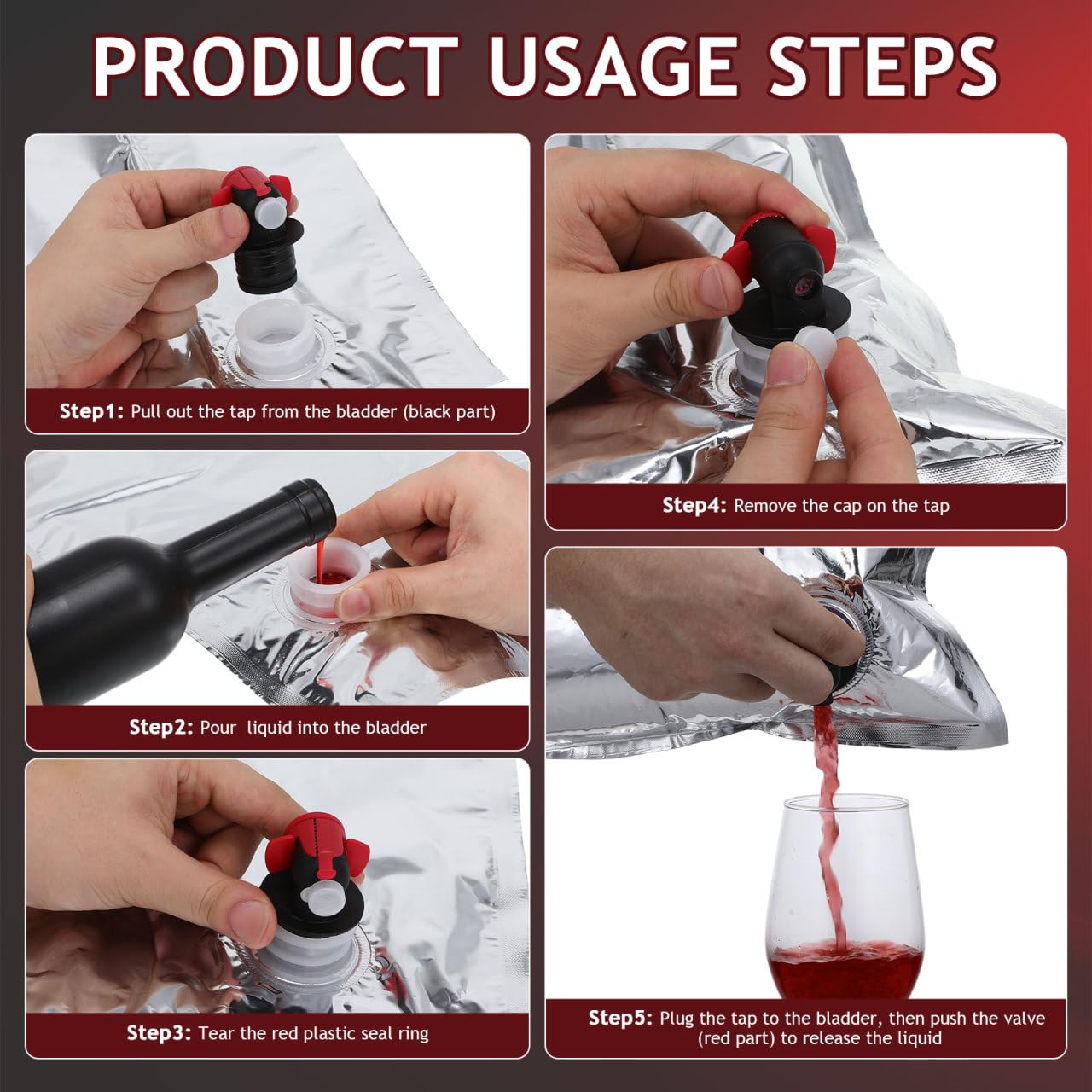 PRODUCT USAGE STEPS

Step1: Pull out the tap from the bladder (black part)

Step2: Pour  liquid into the bladder

Step3: Tear the red plastic seal ring

Step4: Remove the cap on the tap

Step5: Plug the tap to the bladder, then push the valve (red part) to release the liquid